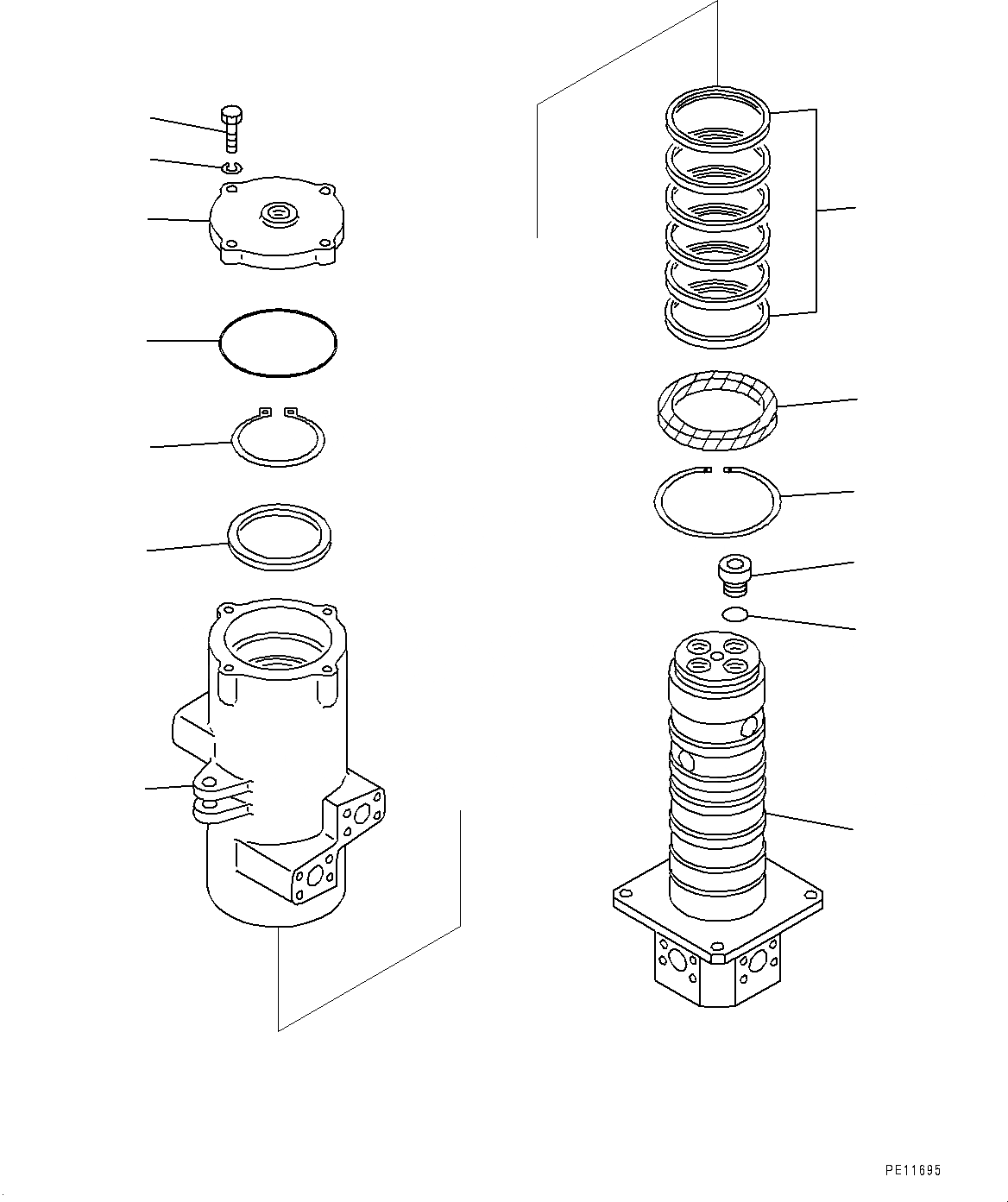 PE11695