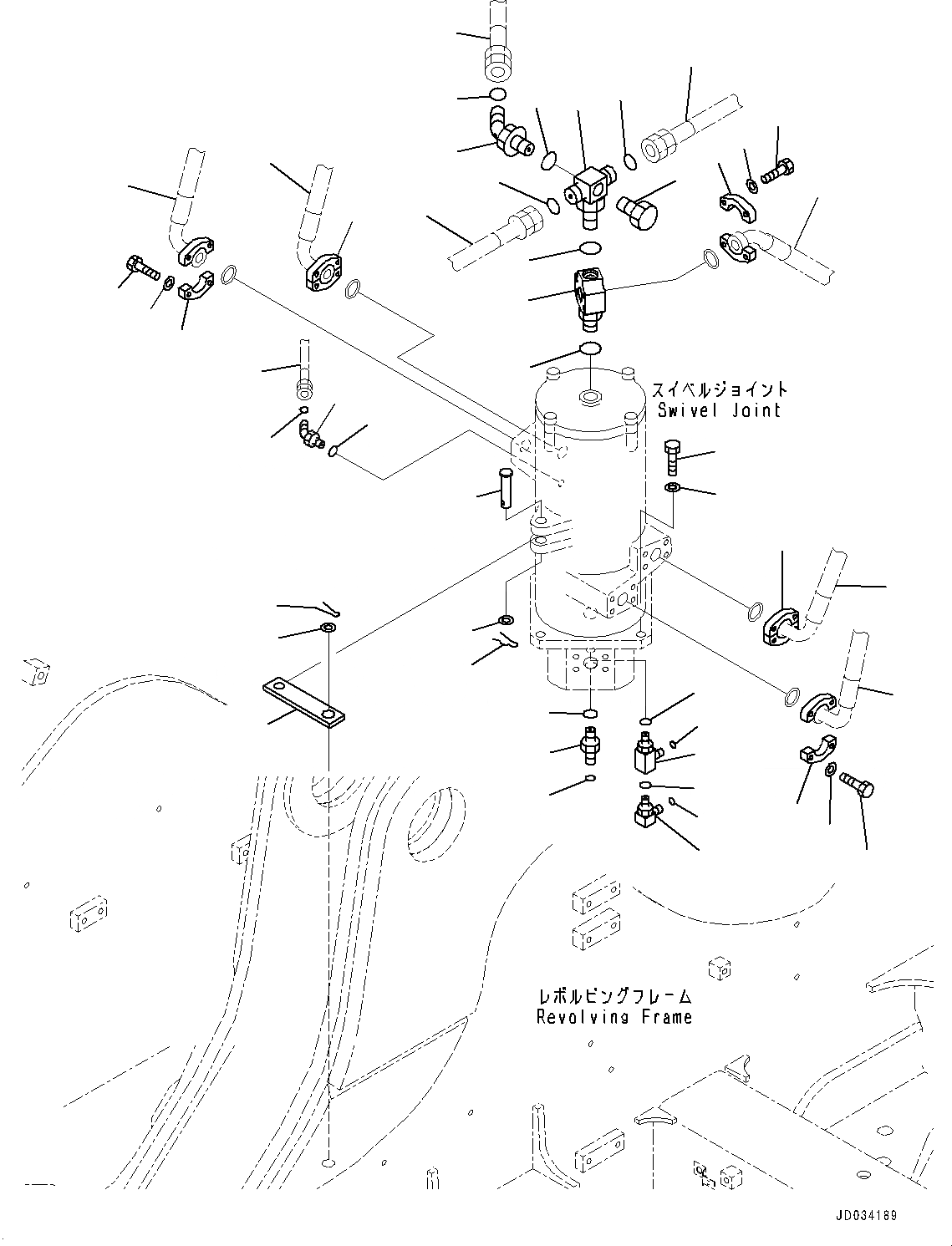 スイベルジョイント
Swivel Joint

レボルビングフレーム
Revolving Frame

JD034189