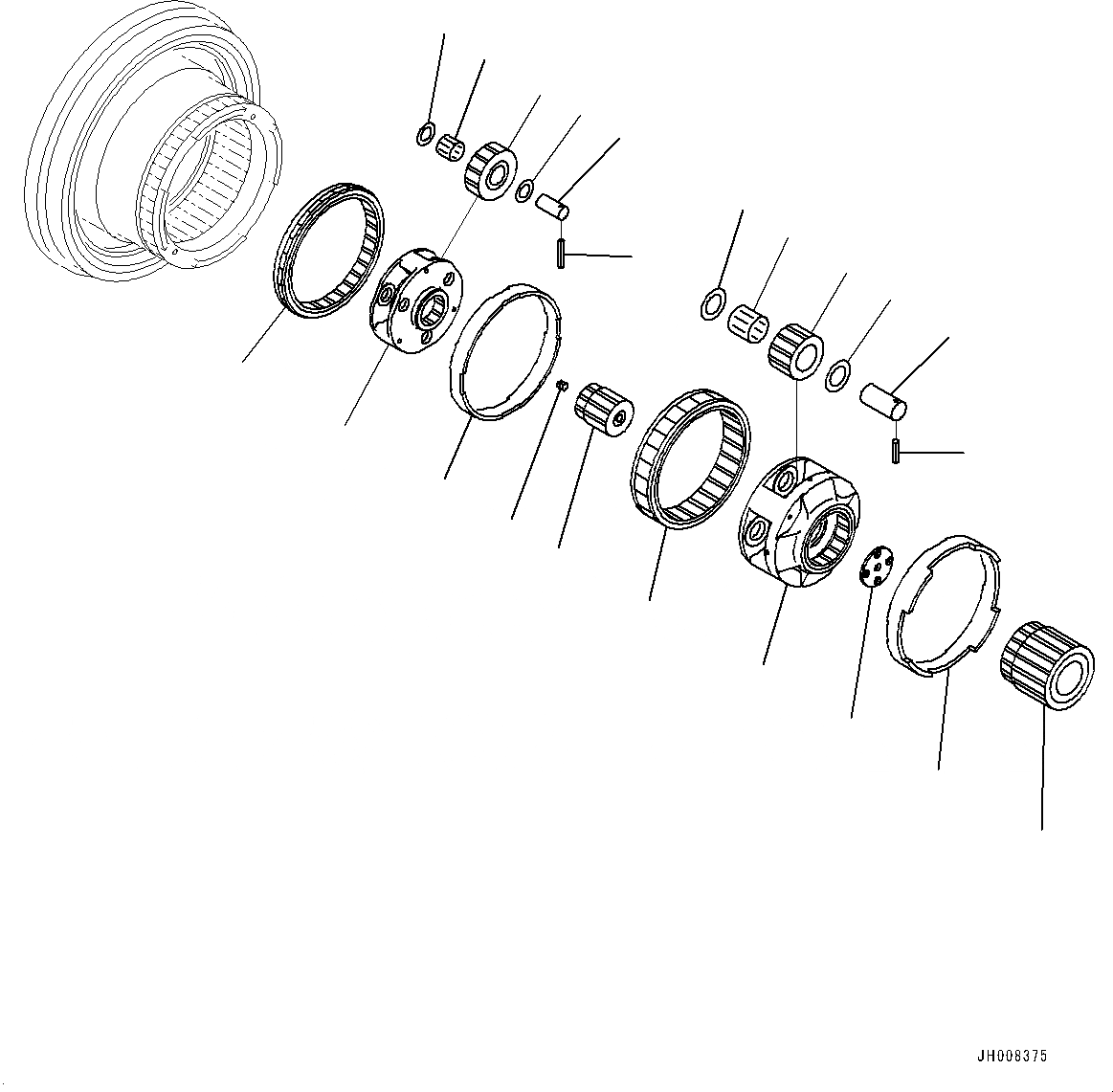 JH008375