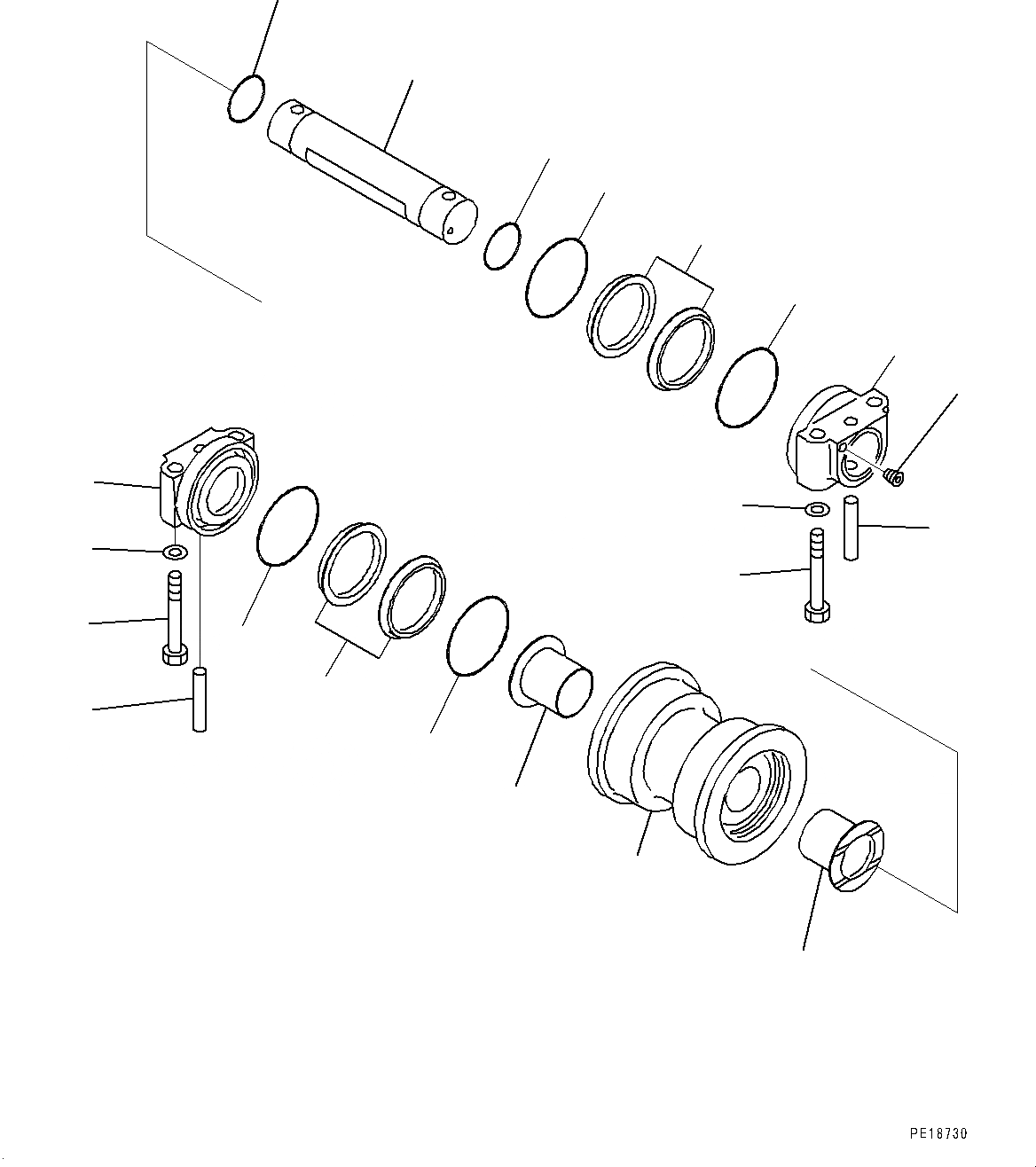 PE18730