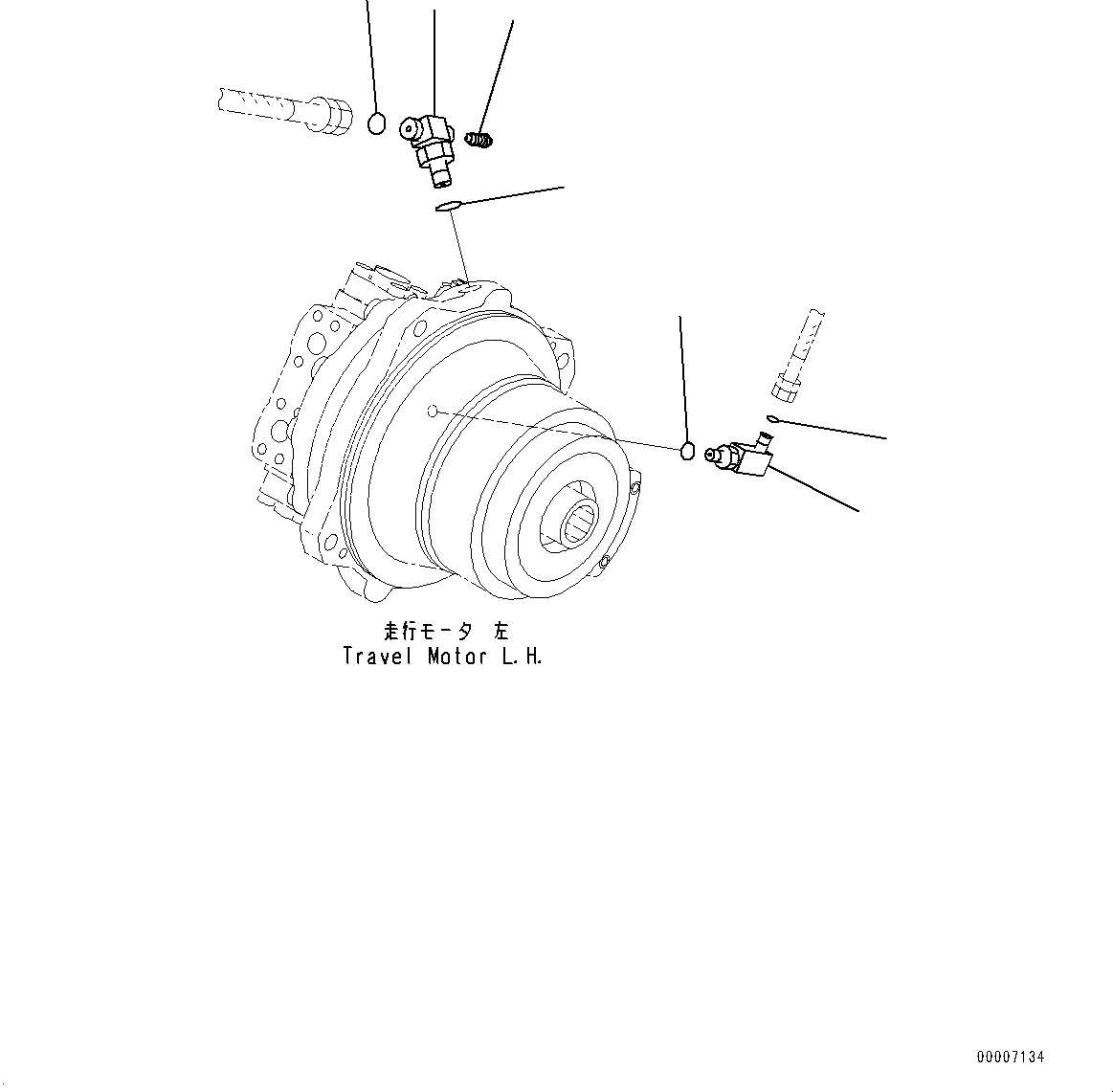 走行モータ 左
Travel Motor L.H.

00007134