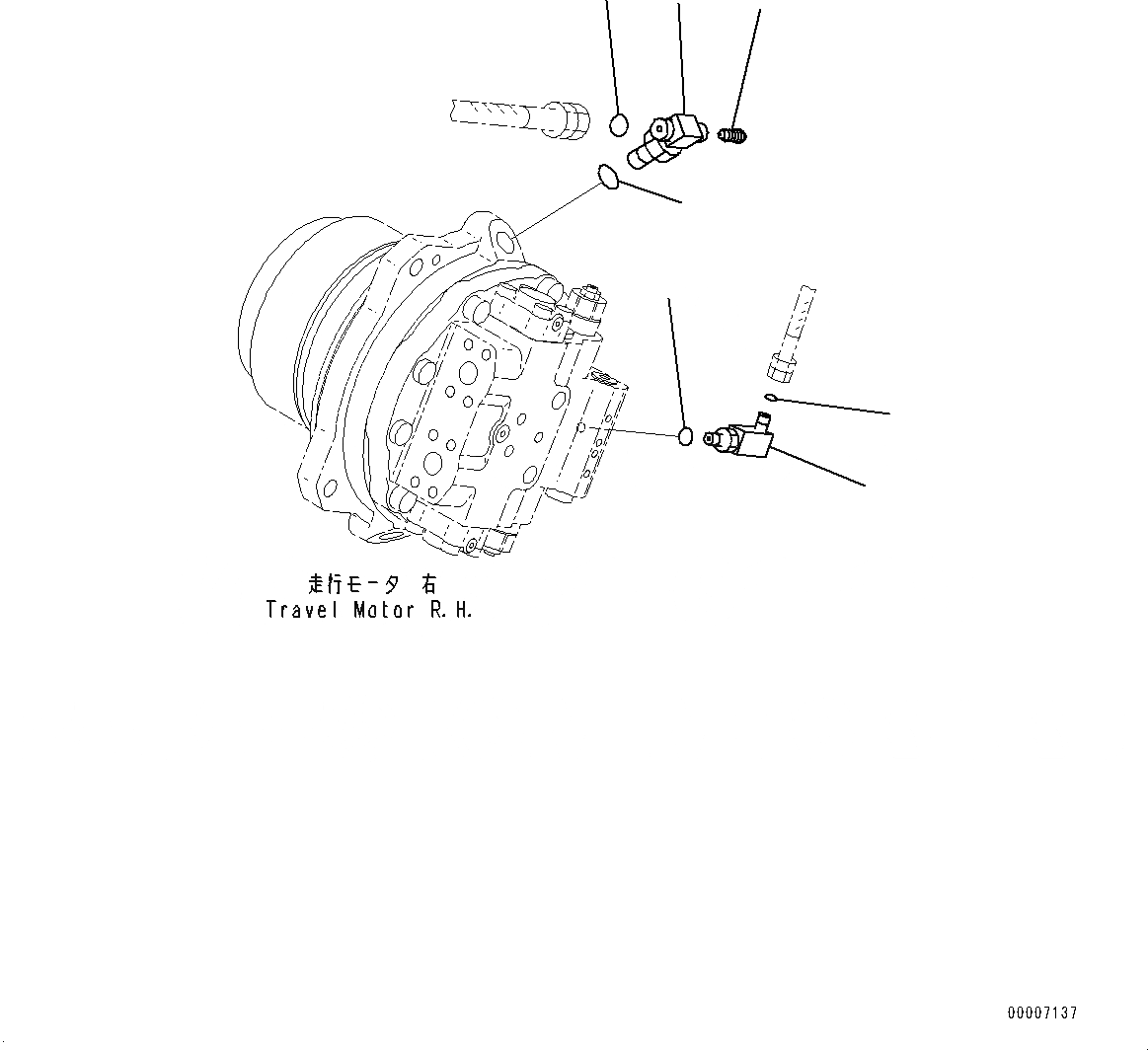 走行モータ 右
Travel Motor R.H.

00007137