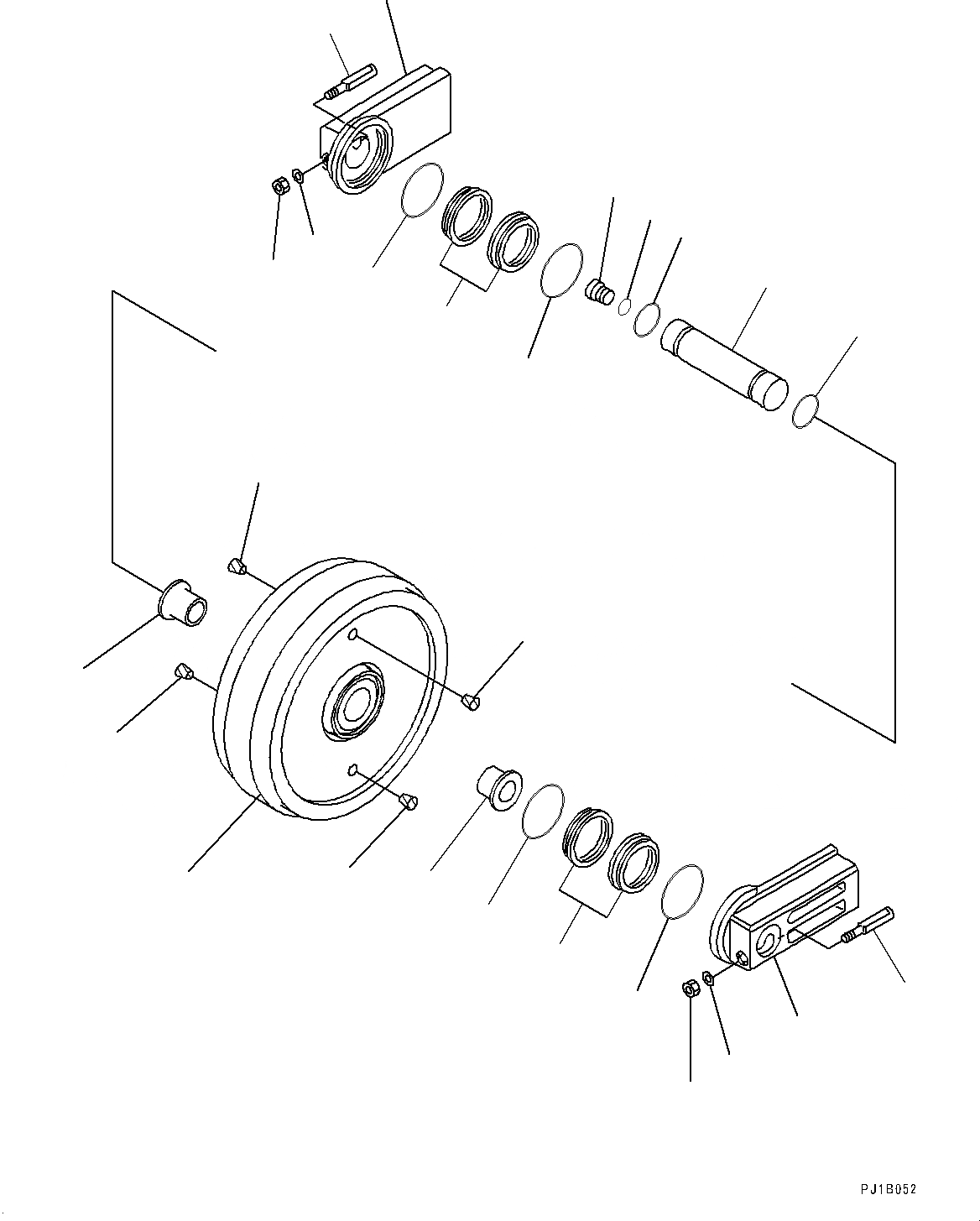 PJ1B052