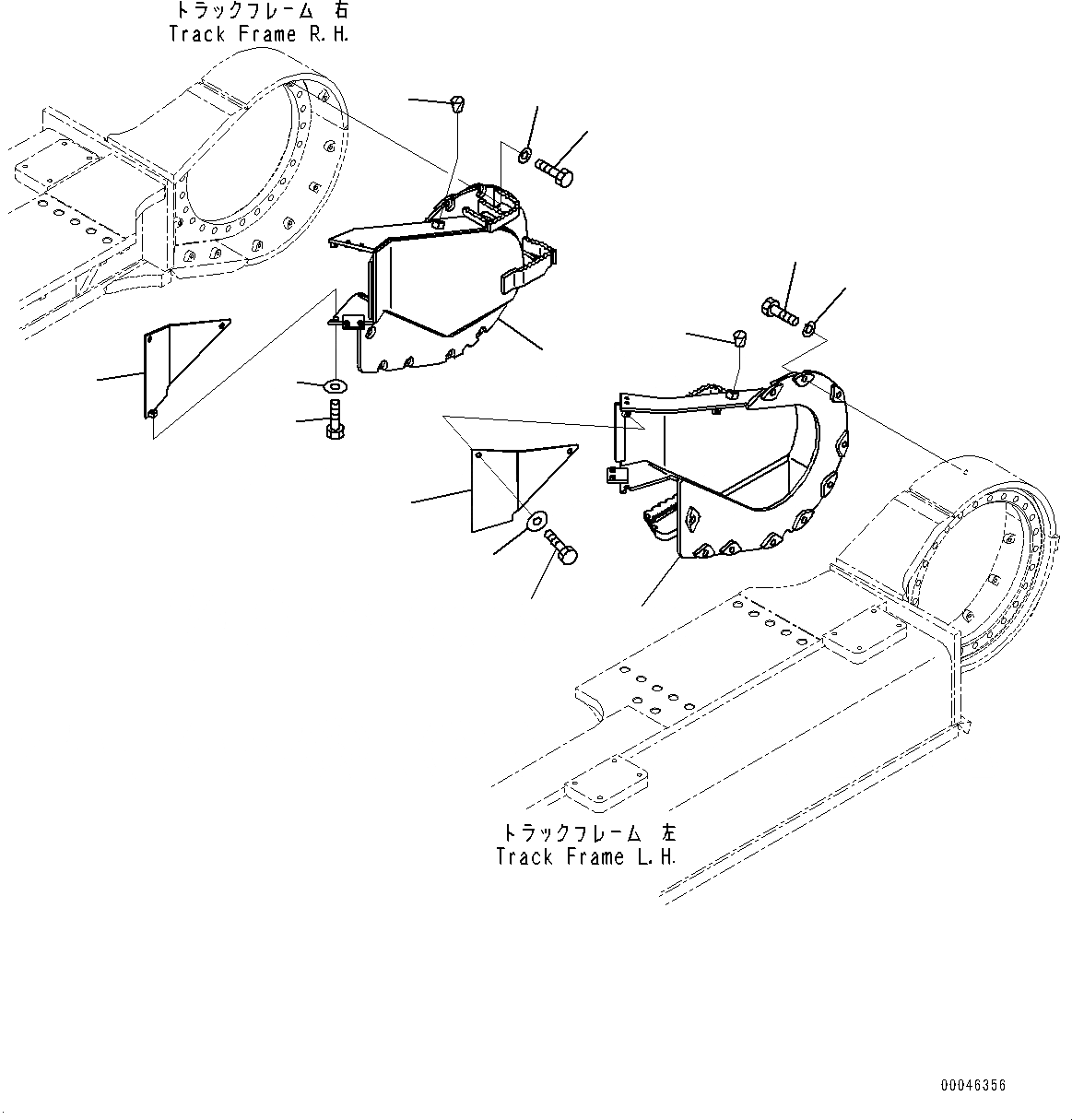 トラックフレーム 右
Track Frame R.H.

トラックフレーム 左
Track Frame L.H.

00046356