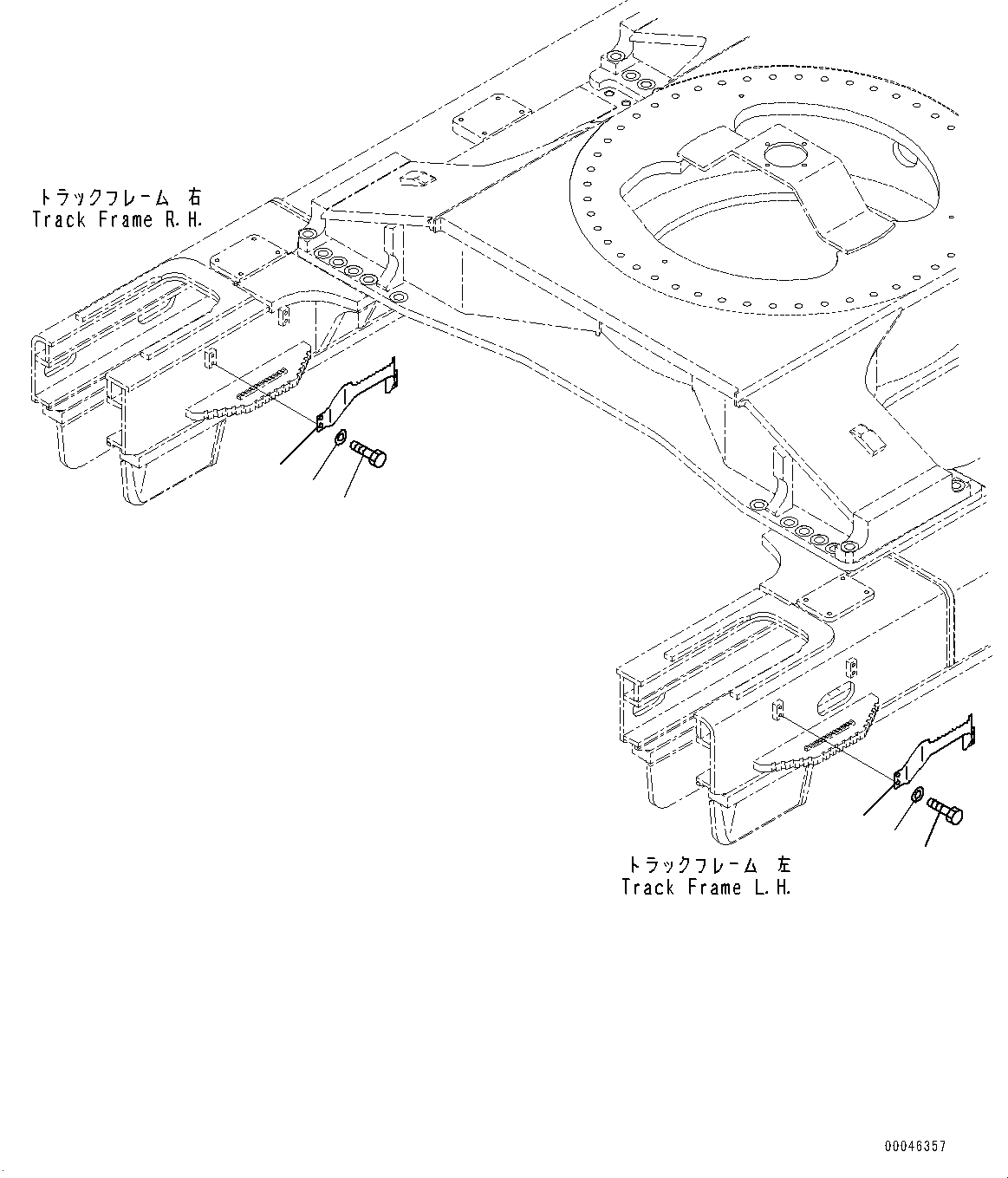 トラックフレーム 右
Track Frame R.H.

トラックフレーム 左
Track Frame L.H.

00046357