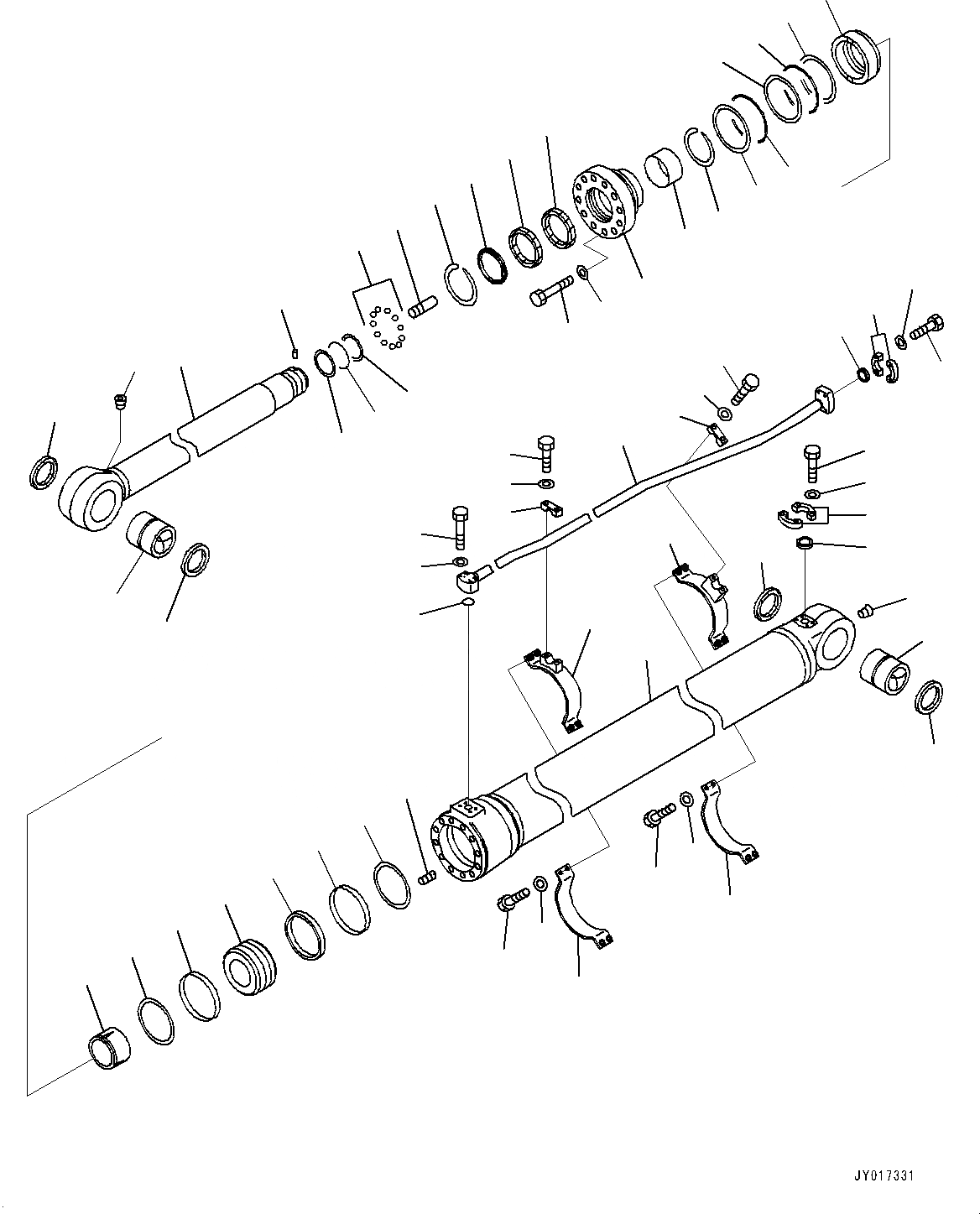 JY017331