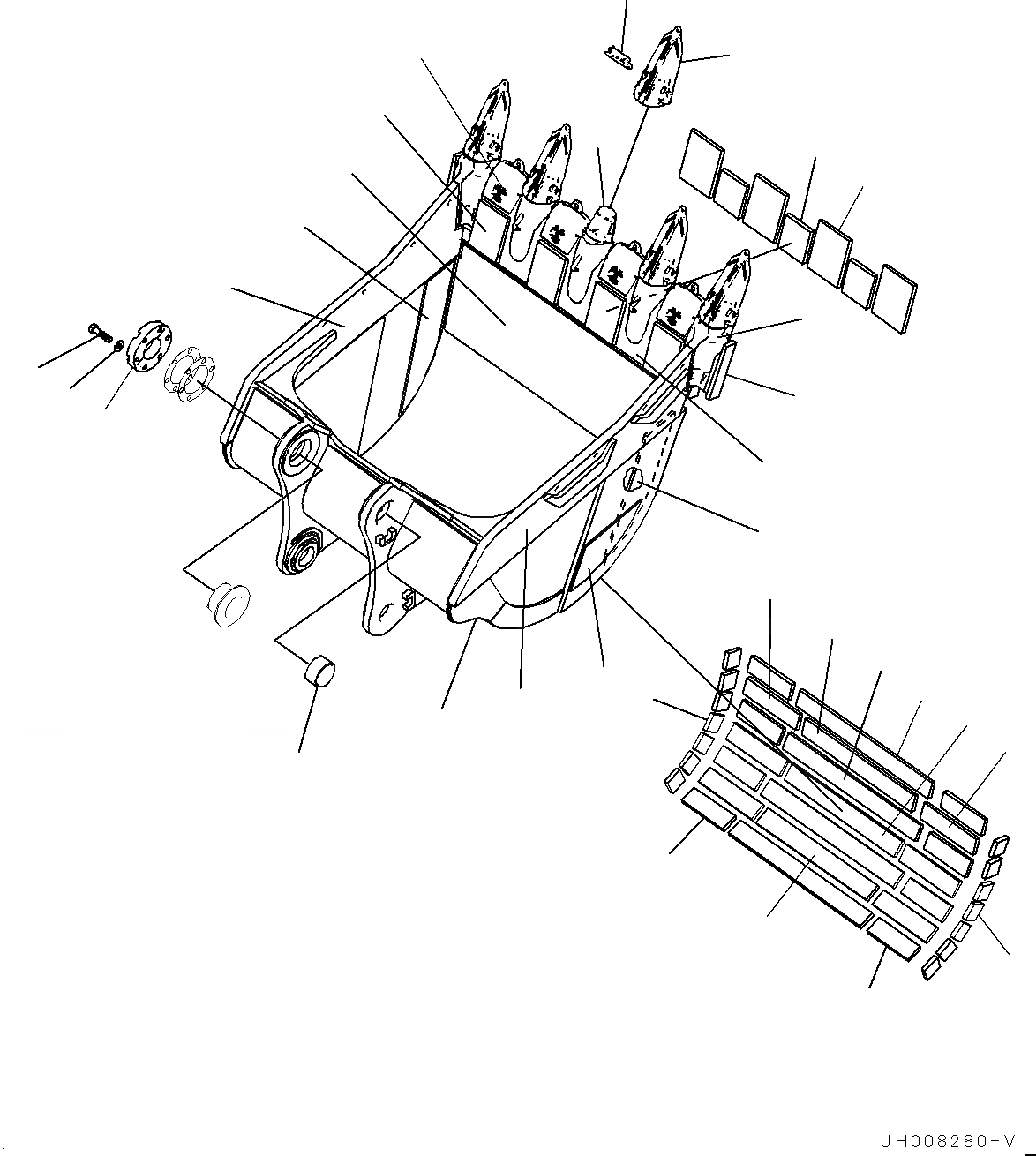 JH008280-V