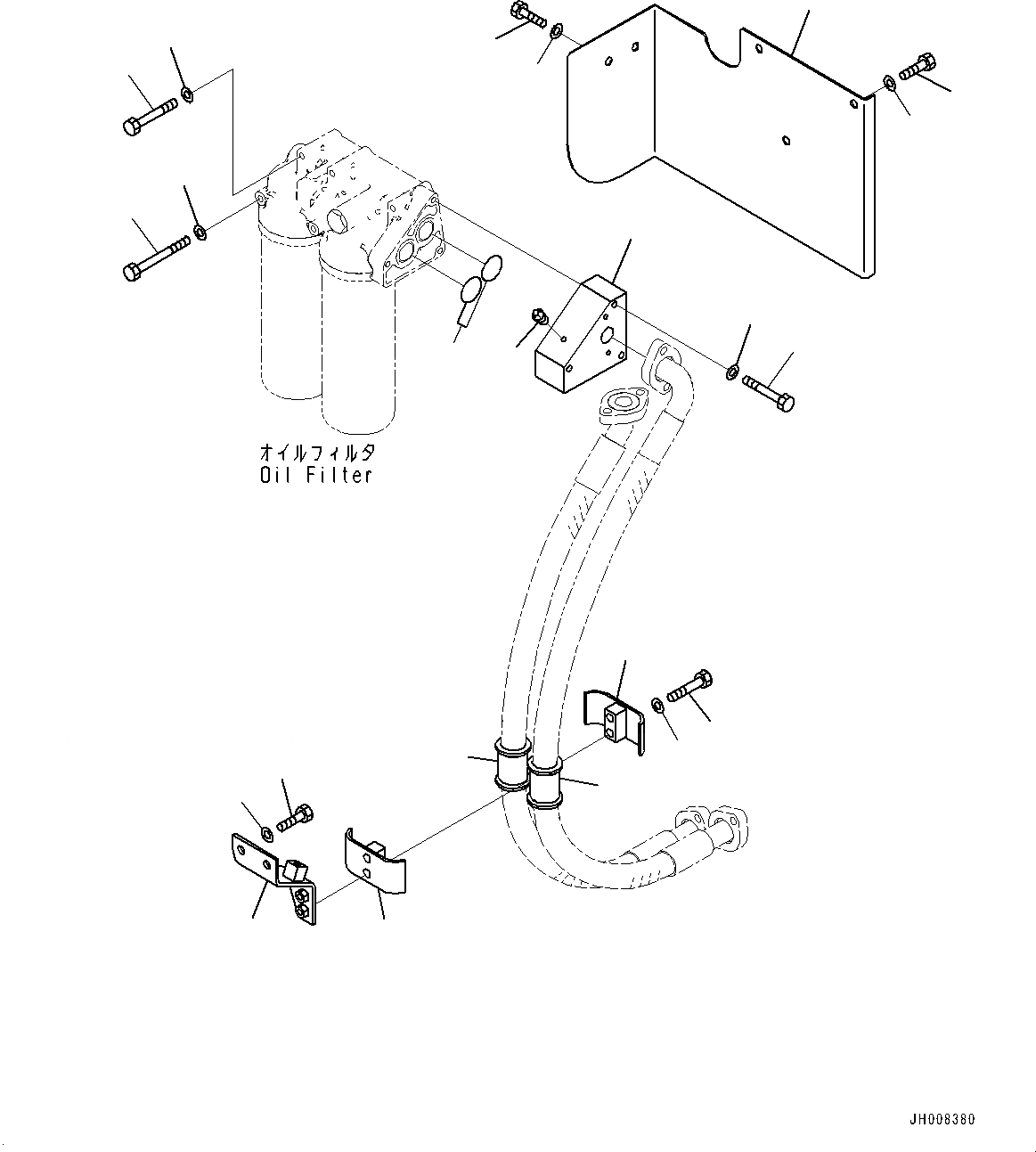 オイルフィルタ
Oil Filter

JH008380