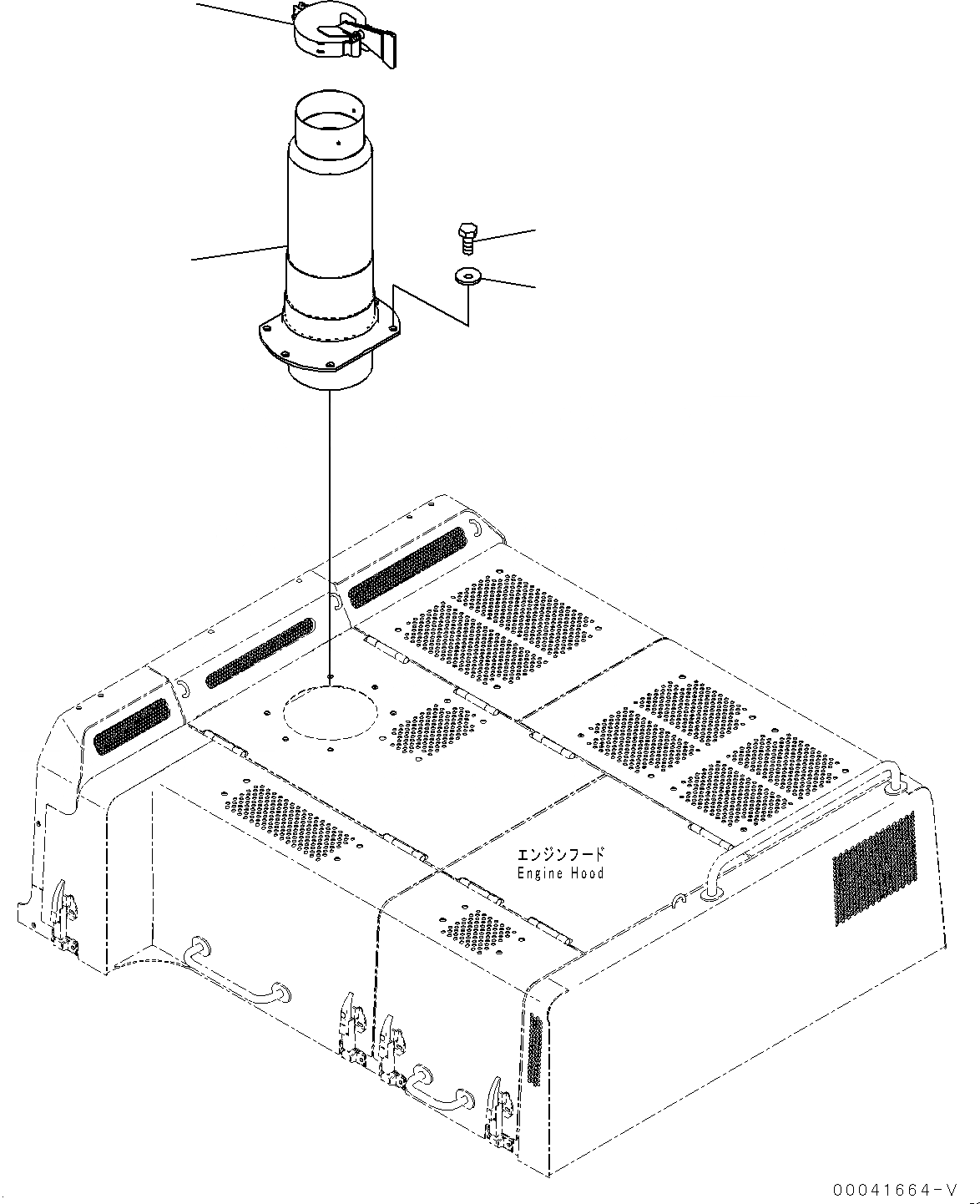 エンジンフード
Engine Hood

00041664-V