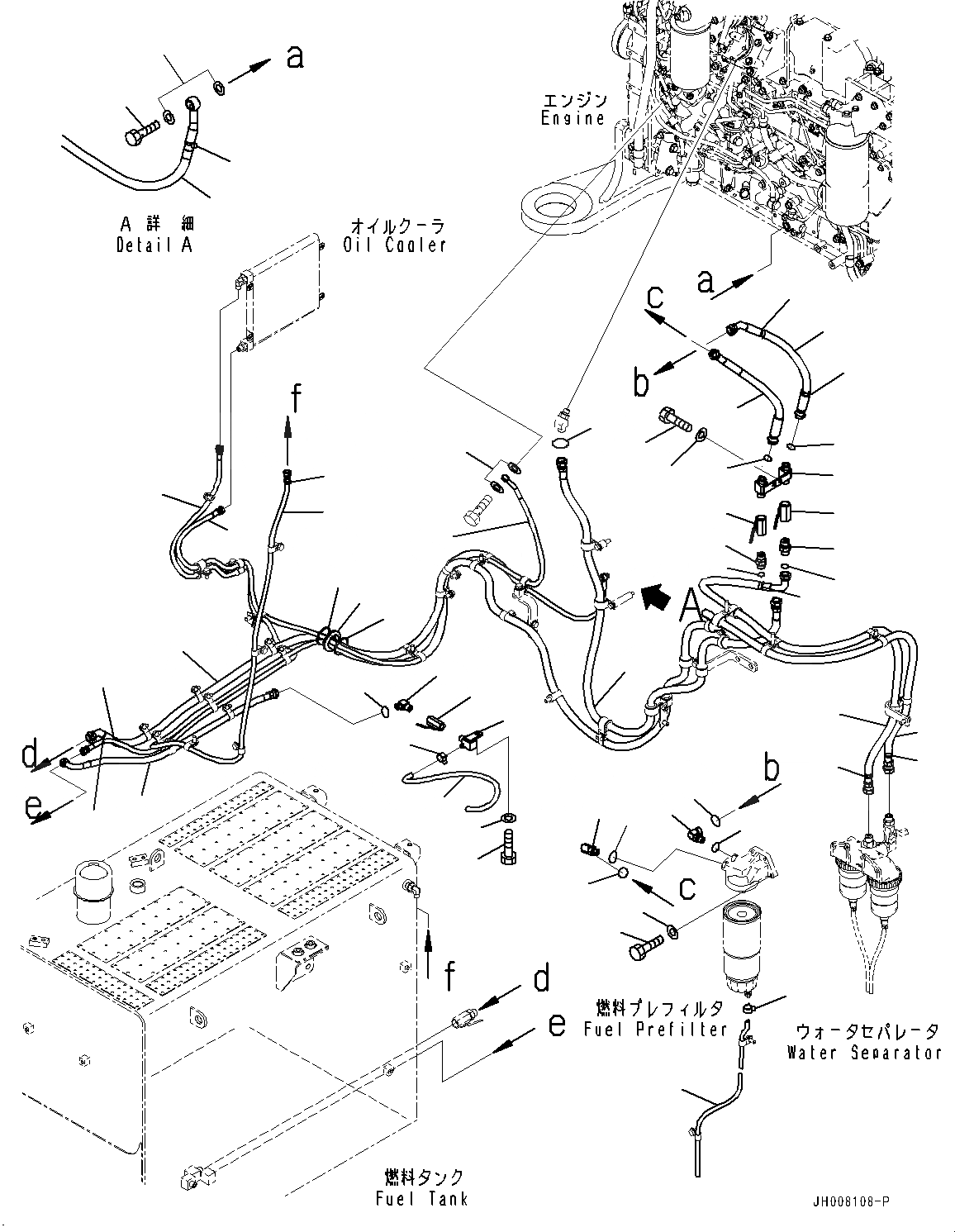 a

エンジン
Engine

A 詳 細
Detail A

オイルクーラ
Oil Cooler

a

c

b

f

A

d

e

b

c

f

d

e

燃料プレフィルタ
Fuel Prefilter

ウォータセパレータ
Water Separator

燃料タンク
Fuel Tank

JH008108-P