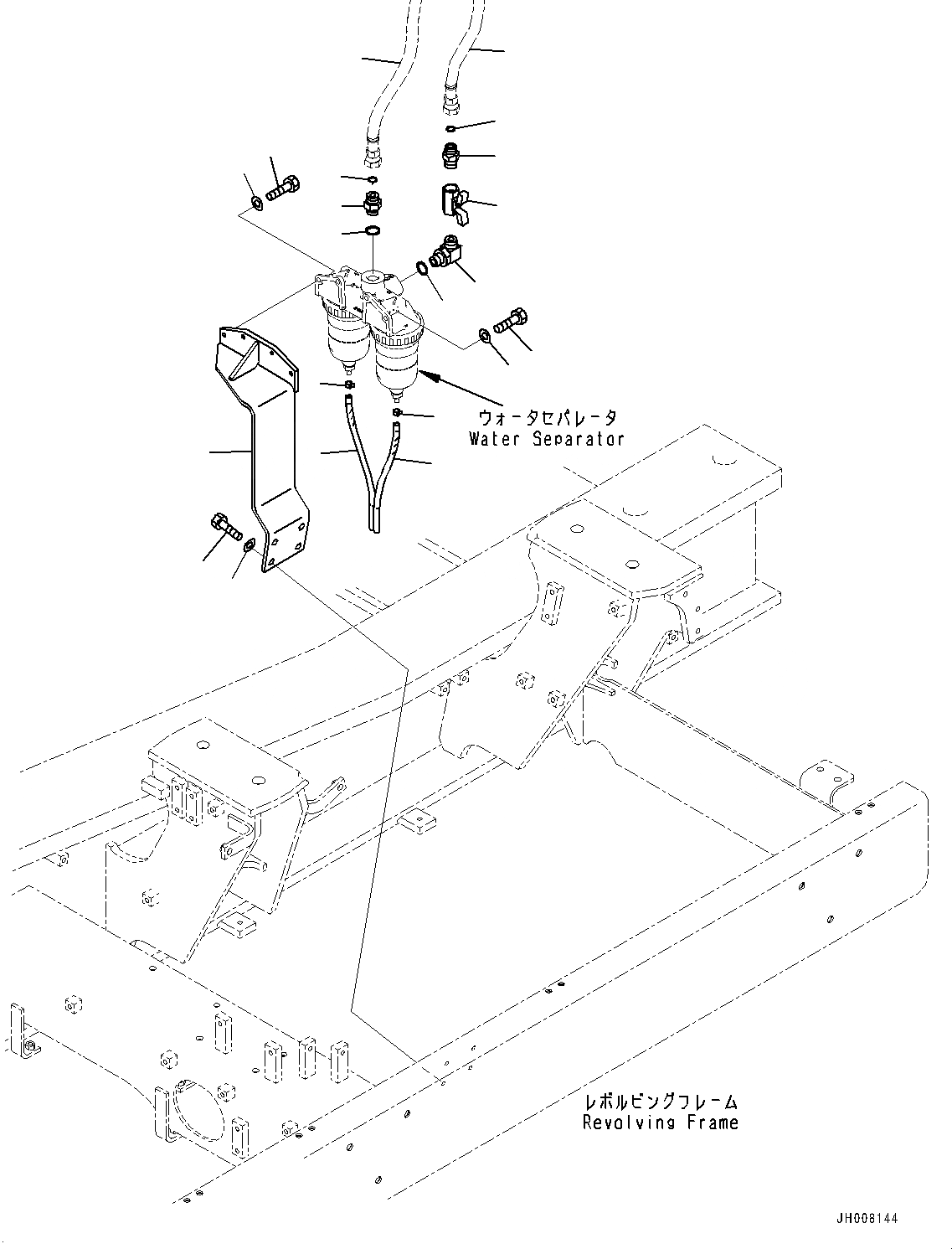 ウォータセパレータ
Water Separator

レボルビングフレーム
Revolving Frame

JH008144