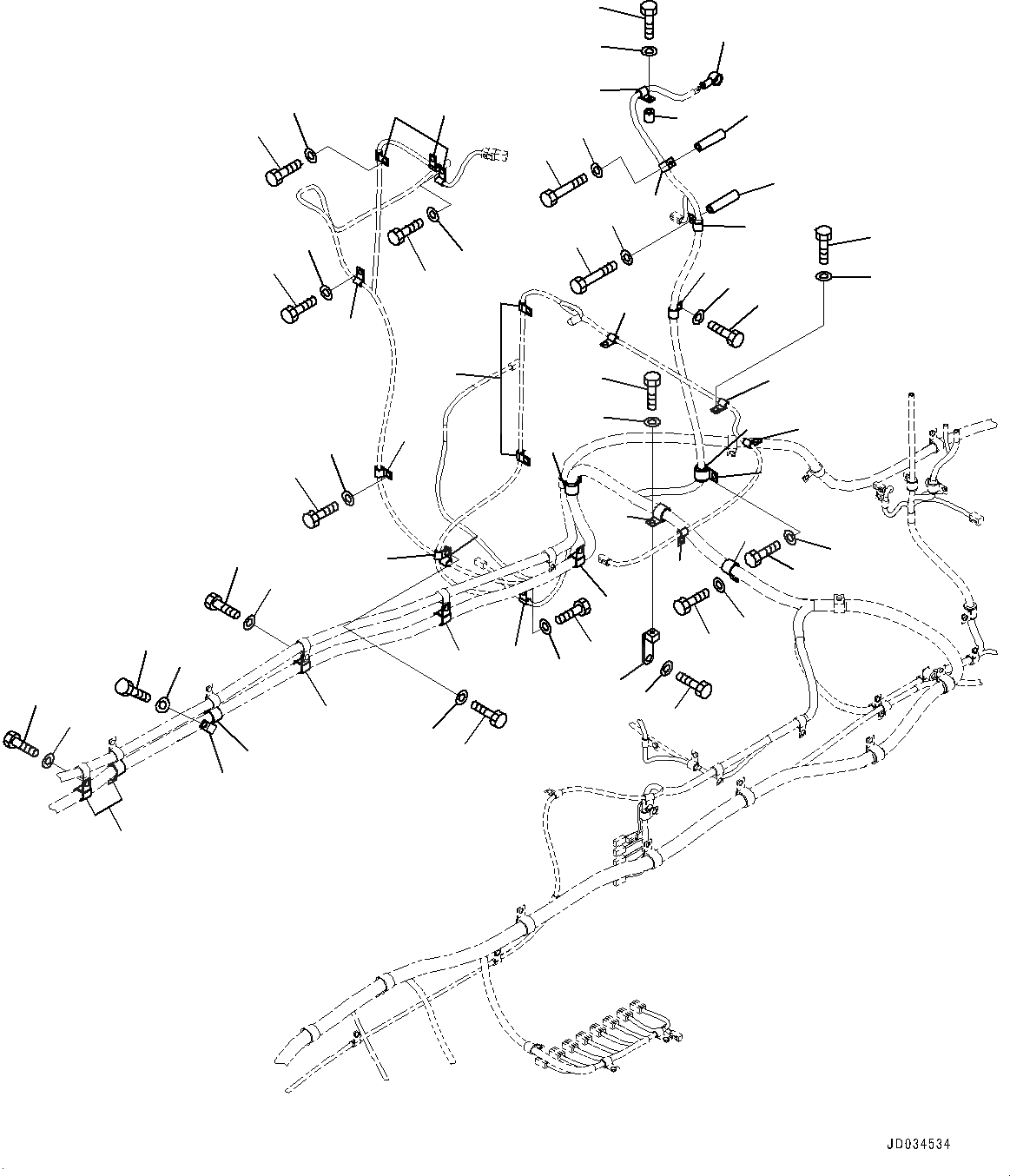 JD034534