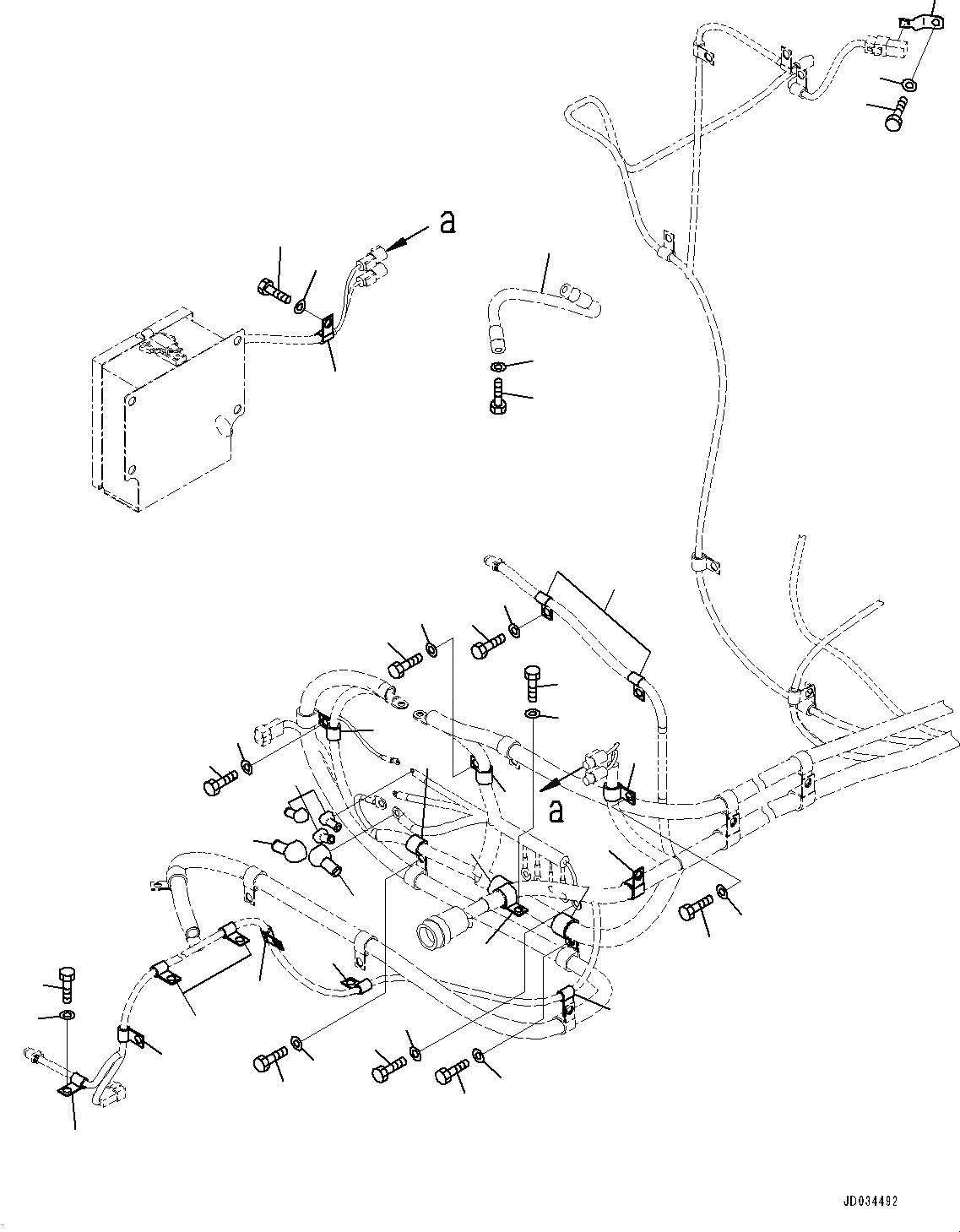 a

a

JD034492