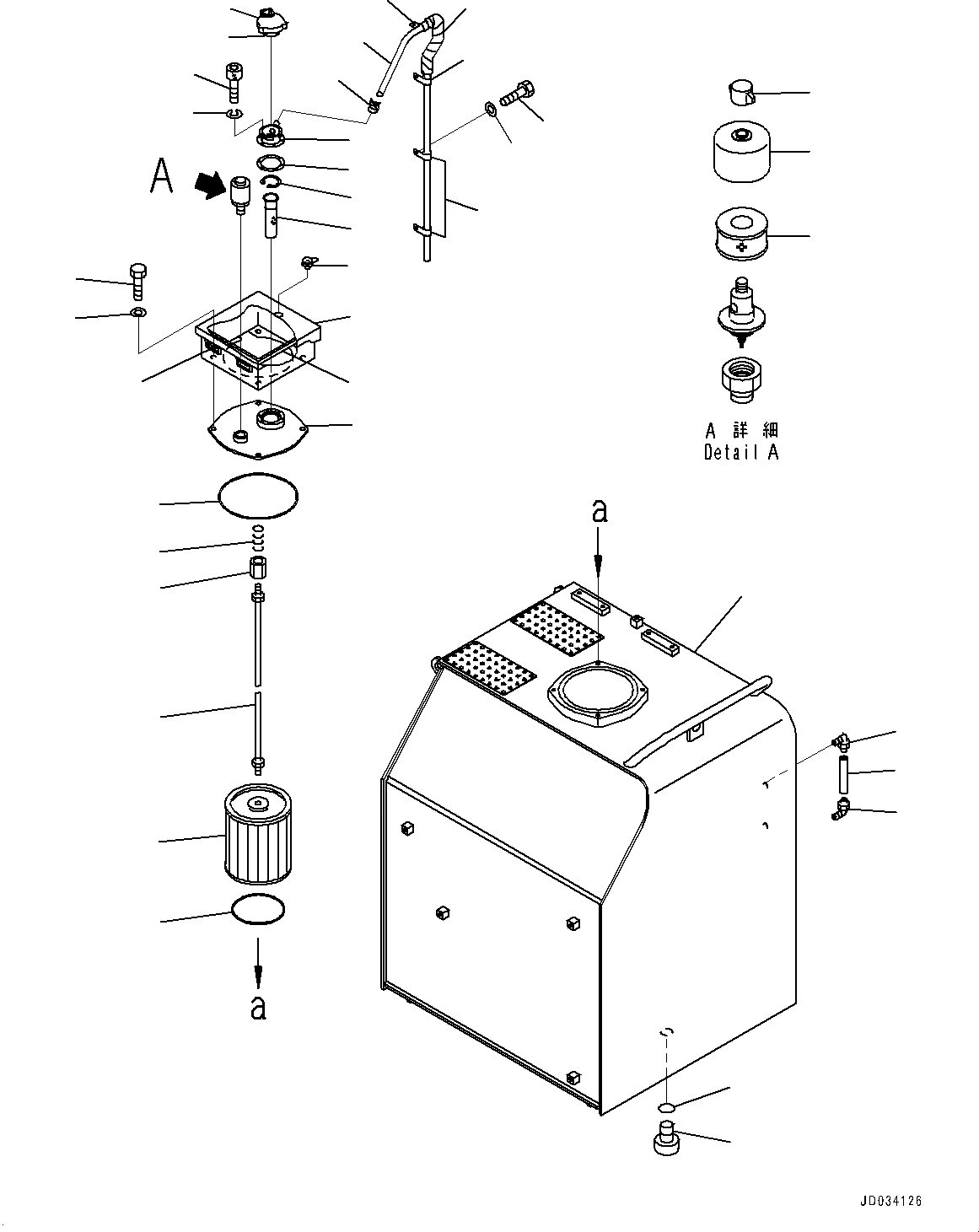 A

A 詳 細
Detail A

a

a

JD034126