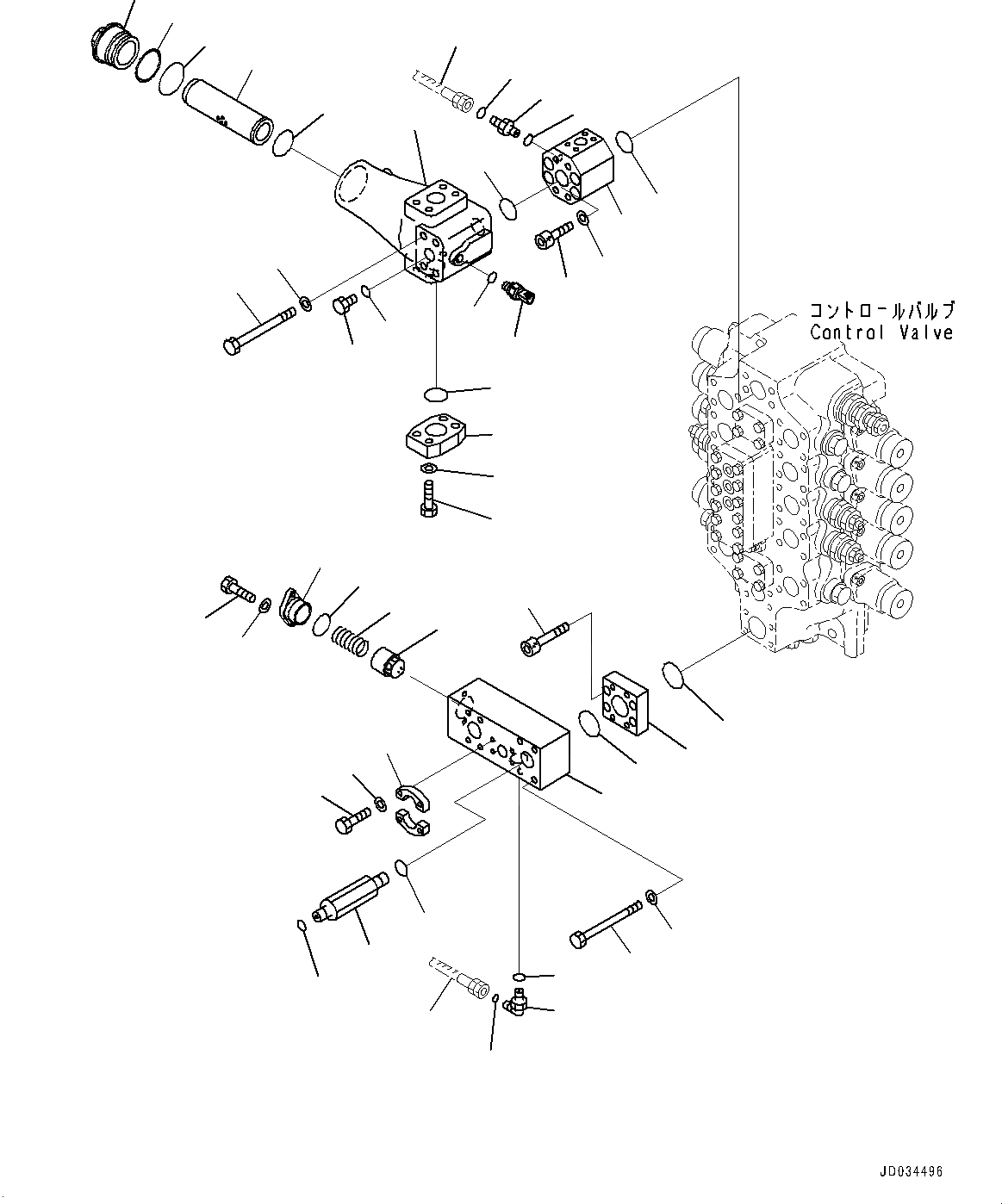 コントロールバルブ
Control Valve

JD034496