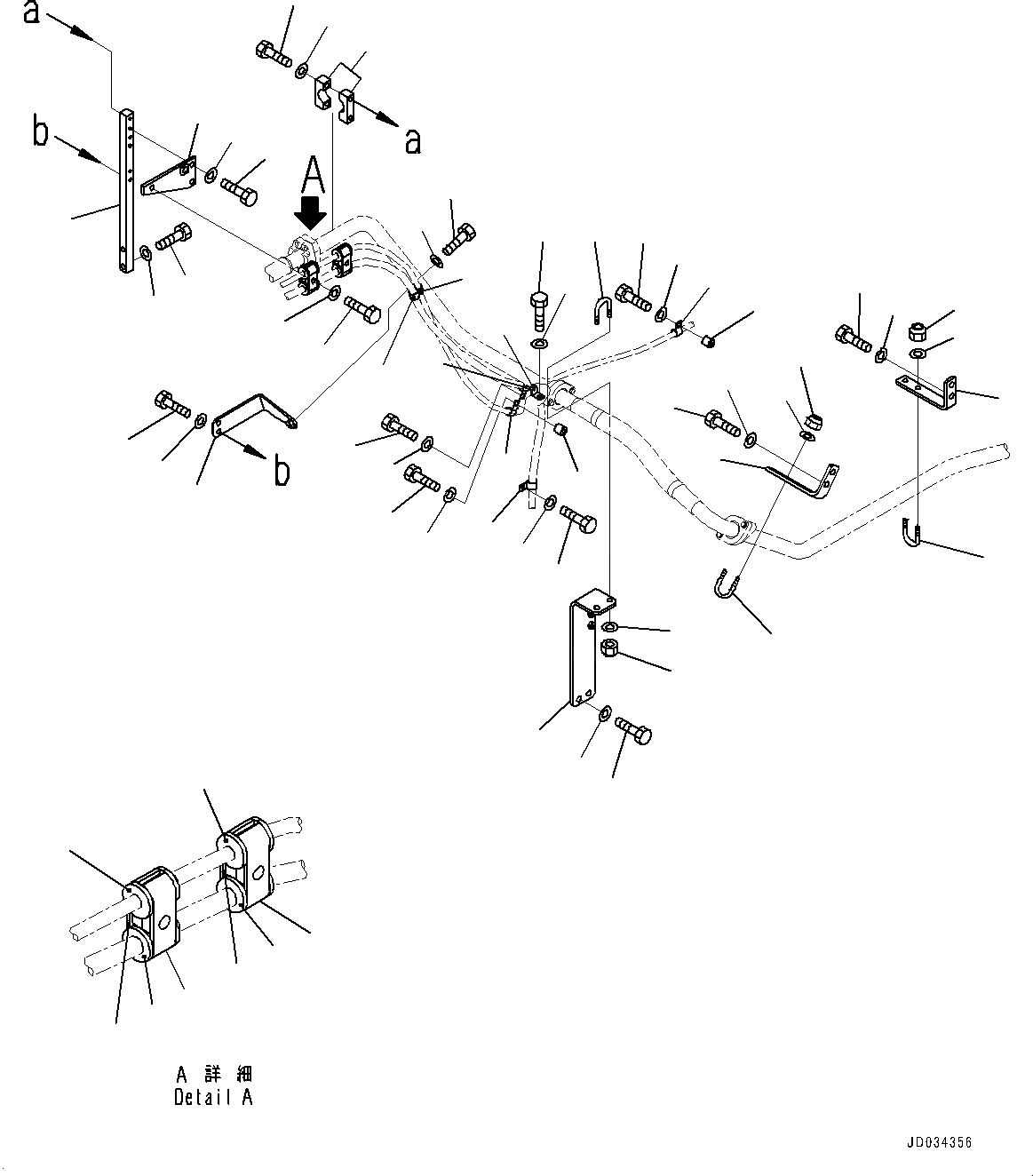 a

a

b

A

b

A 詳 細
Detail A

JD034356