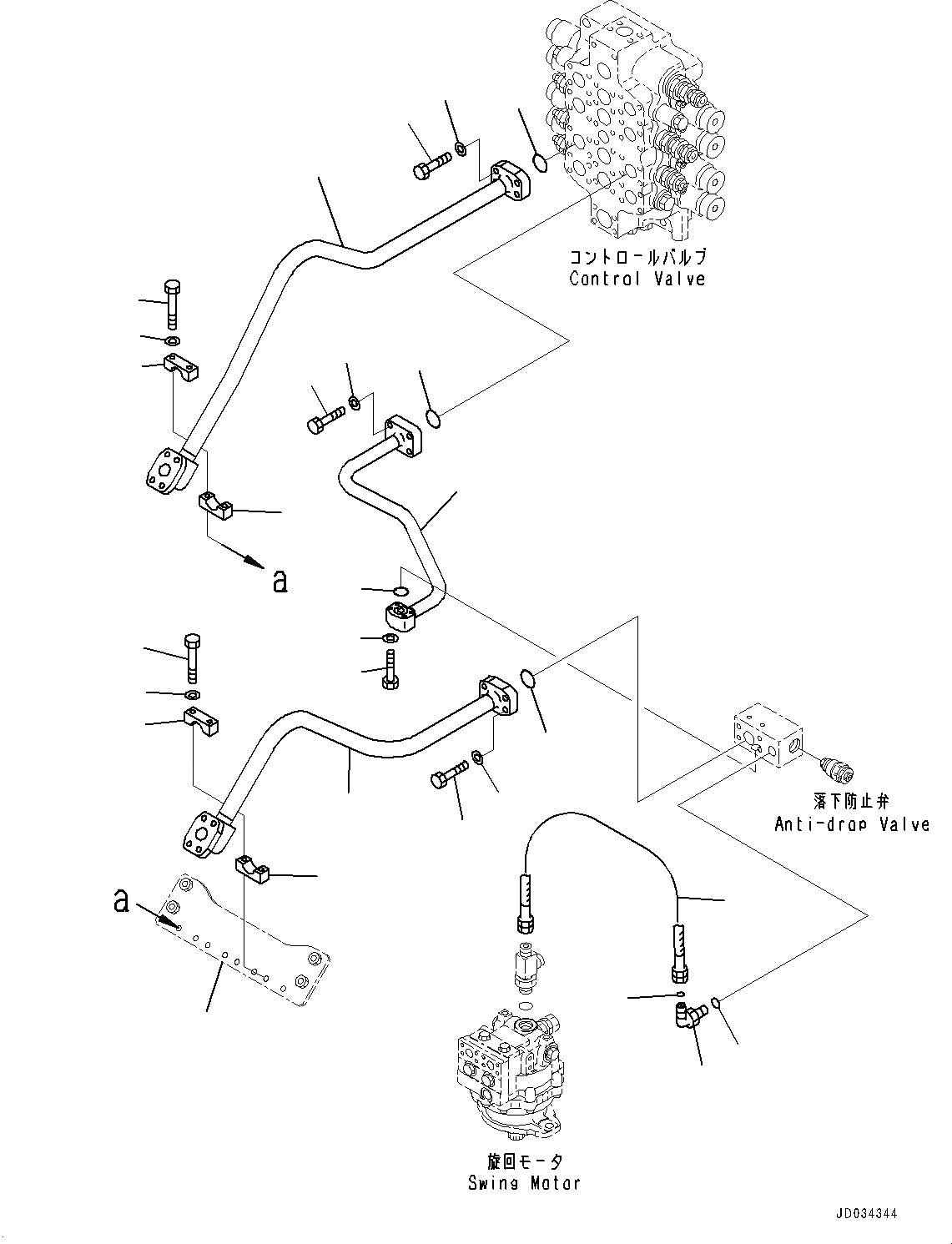 コントロールバルブ
Control Valve

a

落下防止弁
Anti-drop Valve

a

旋回モータ
Swing Motor

JD034344