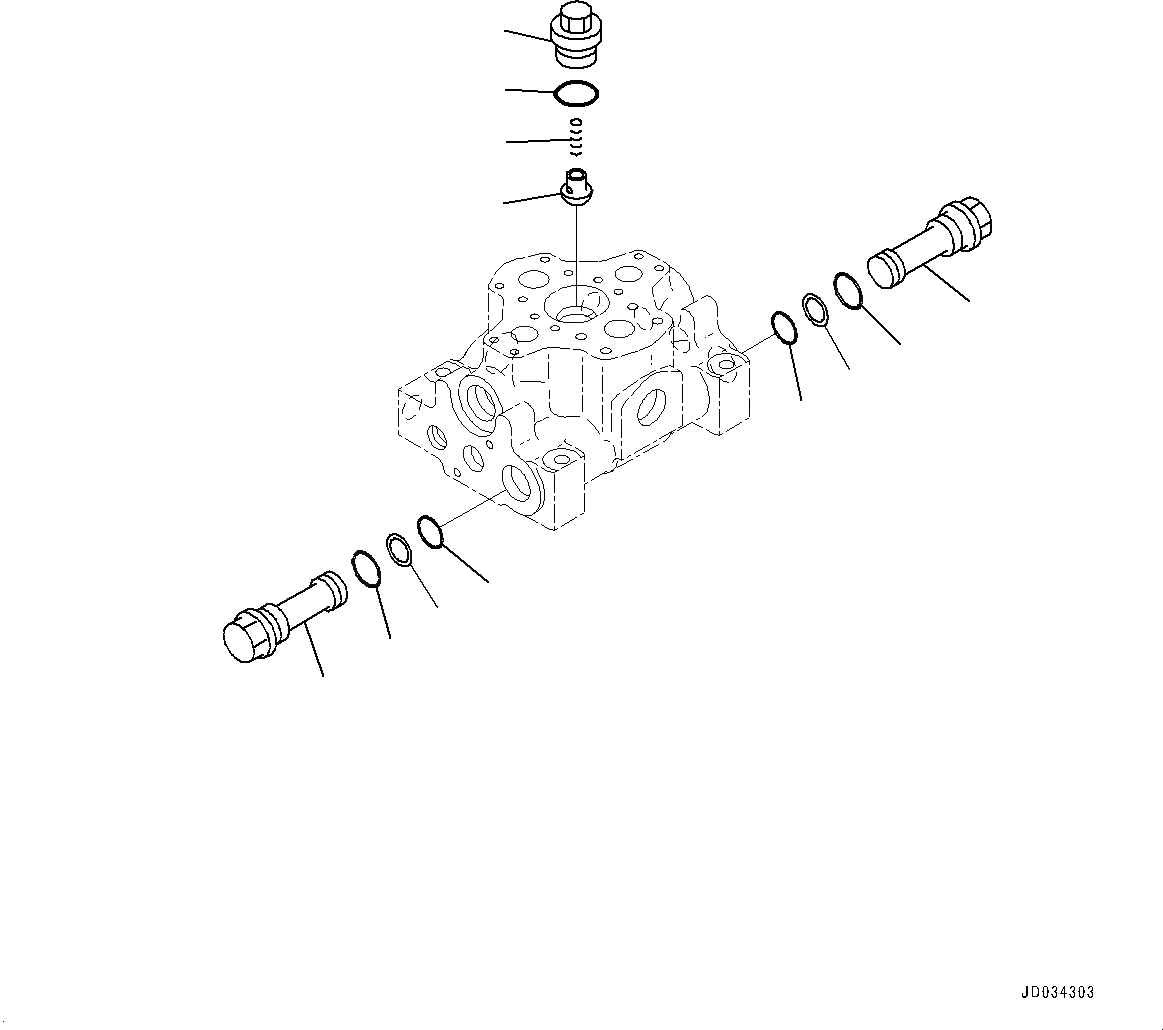 JD034303