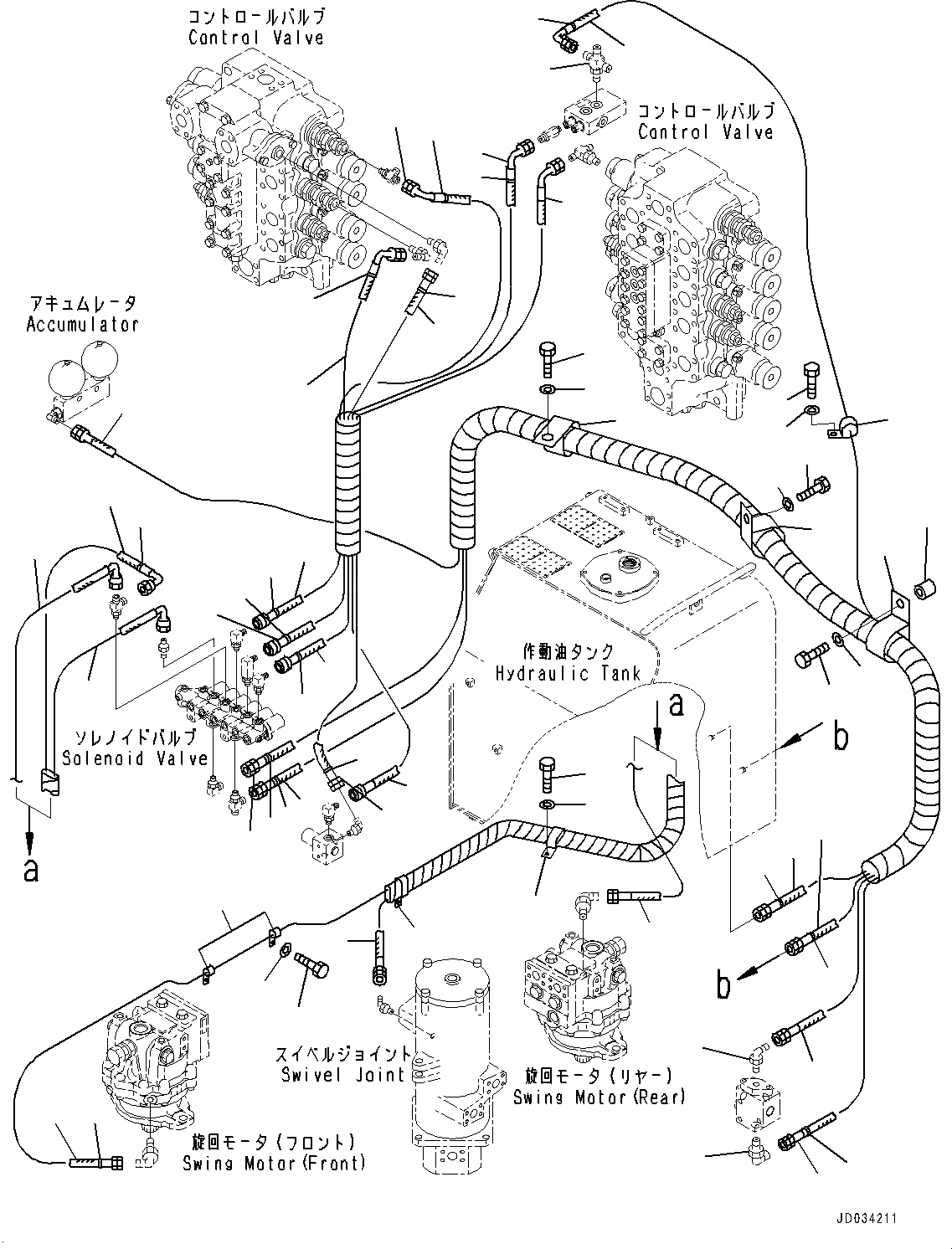 コントロールバルブ
Control Valve

コントロールバルブ
Control Valve

アキュムレータ
Accumulator

作動油タンク
Hydraulic Tank

a

b

ソレノイドバルブ
Solenoid Valve

a

b

スイベルジョイント
Swivel Joint

旋回モータ（リヤー）
Swing Motor(Rear)

旋回モータ（フロント）
Swing Motor(Front)

JD034211