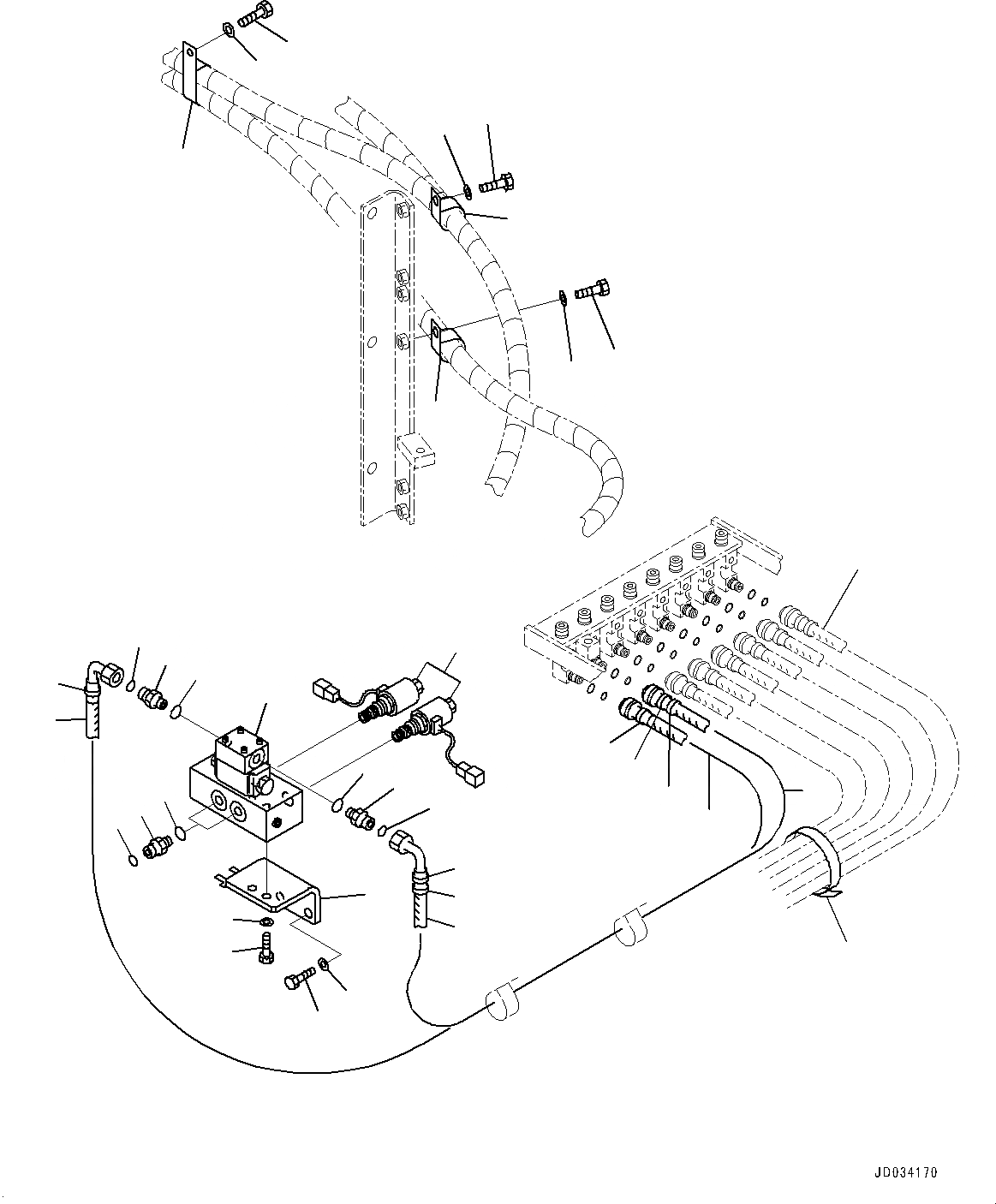 JD034170