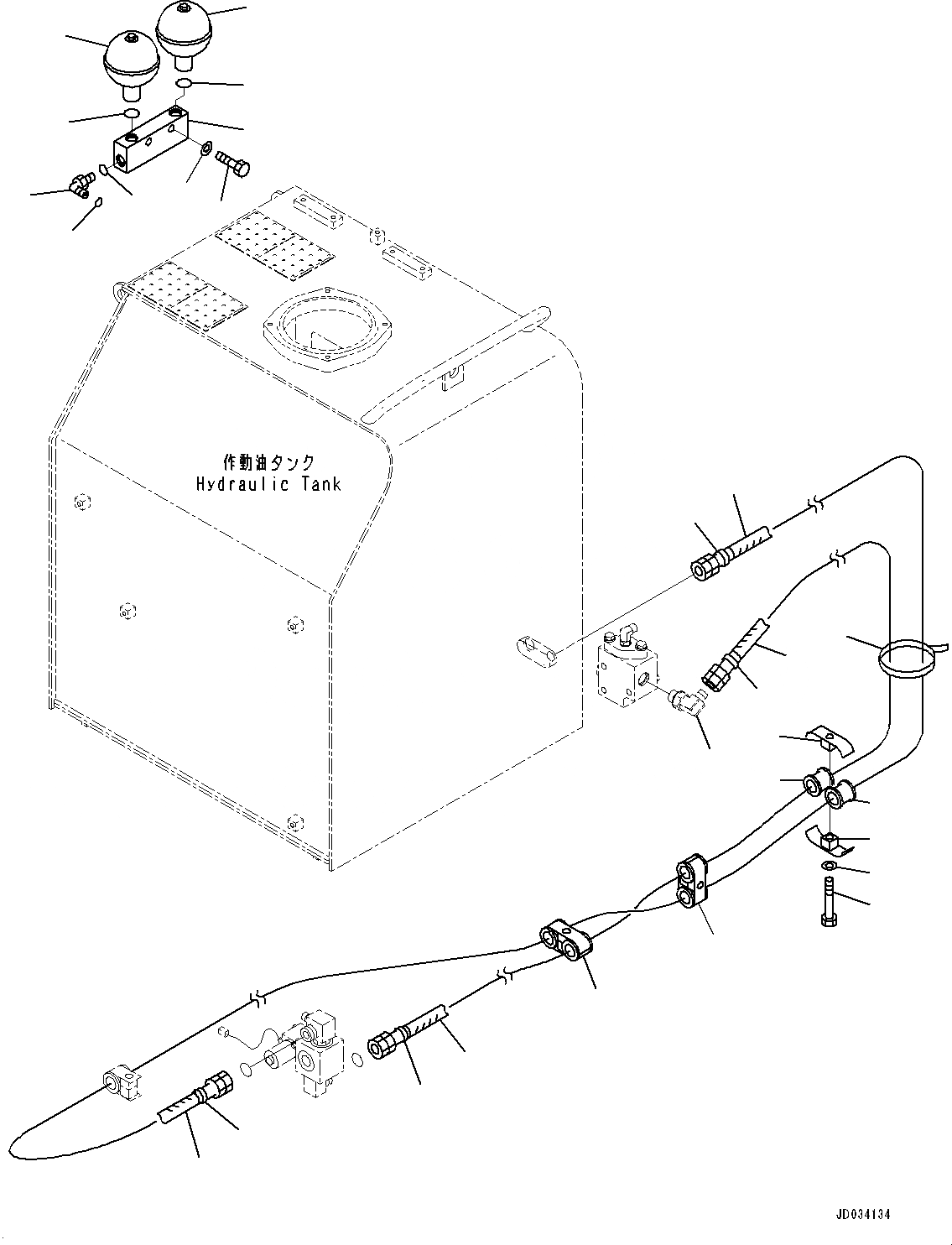 作動油タンク
Hydraulic Tank

JD034134