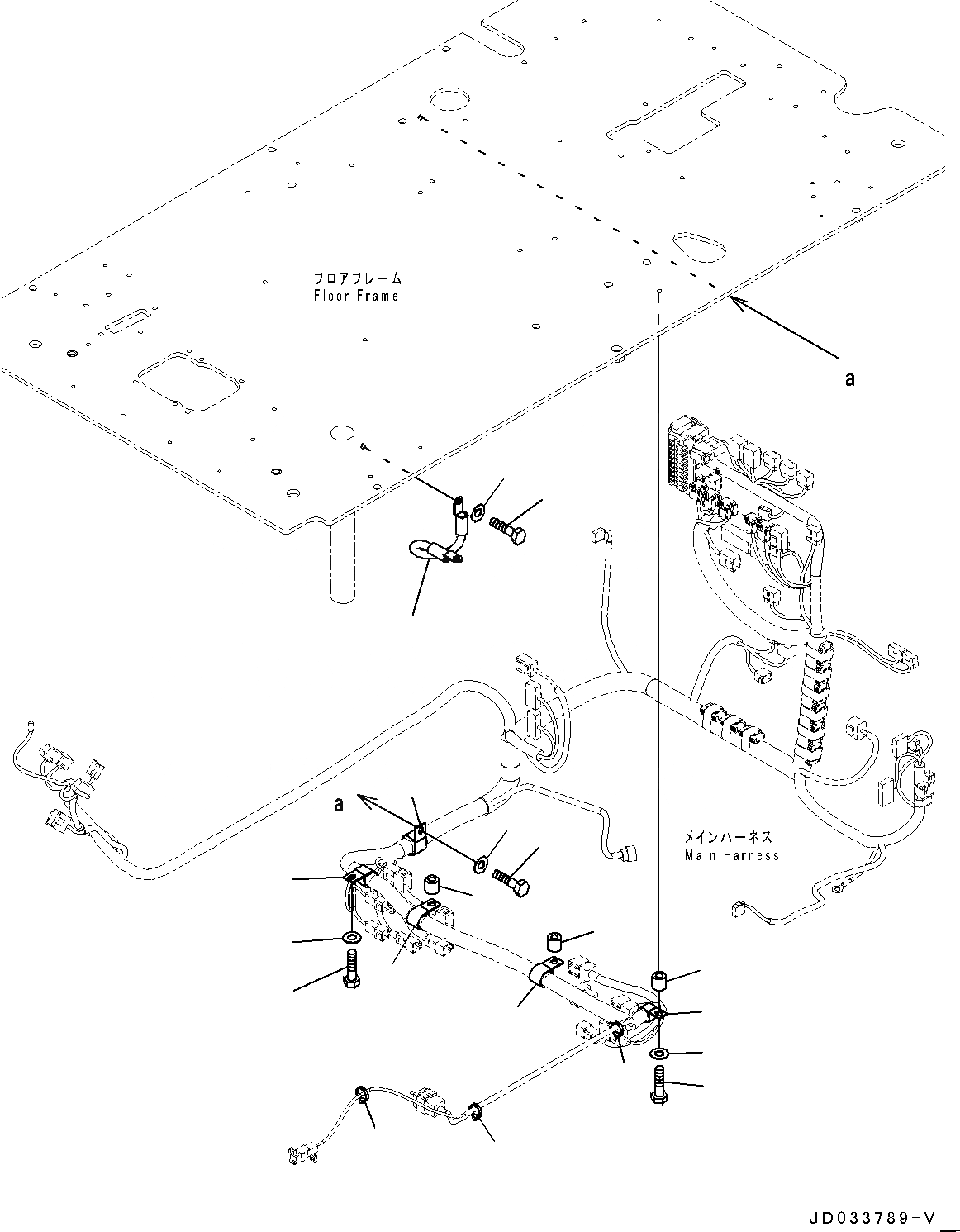 フロアフレーム
Floor Frame

a

a

メインハーネス
Main Harness

JD033789-V