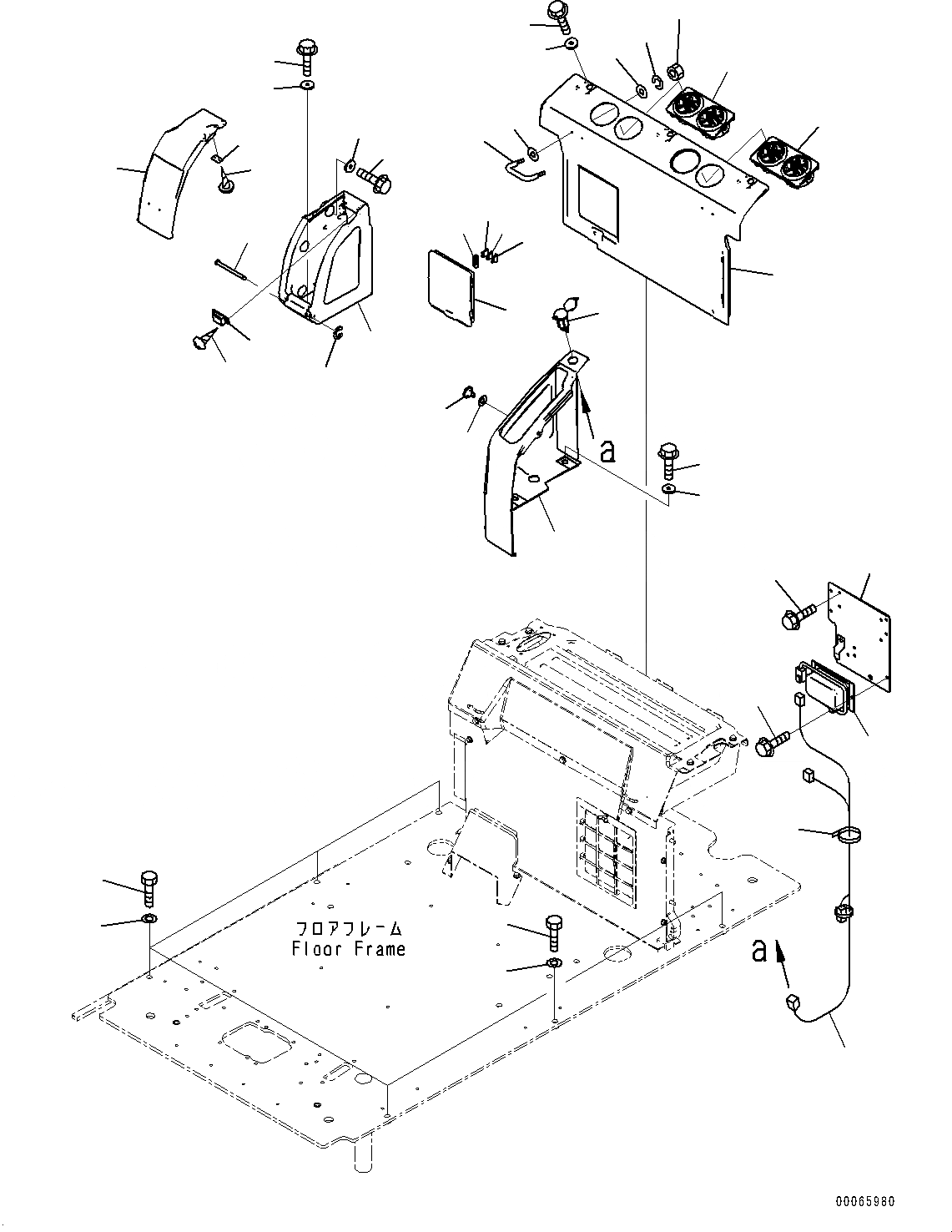 a

フロアフレーム
Floor Frame

a

00065980