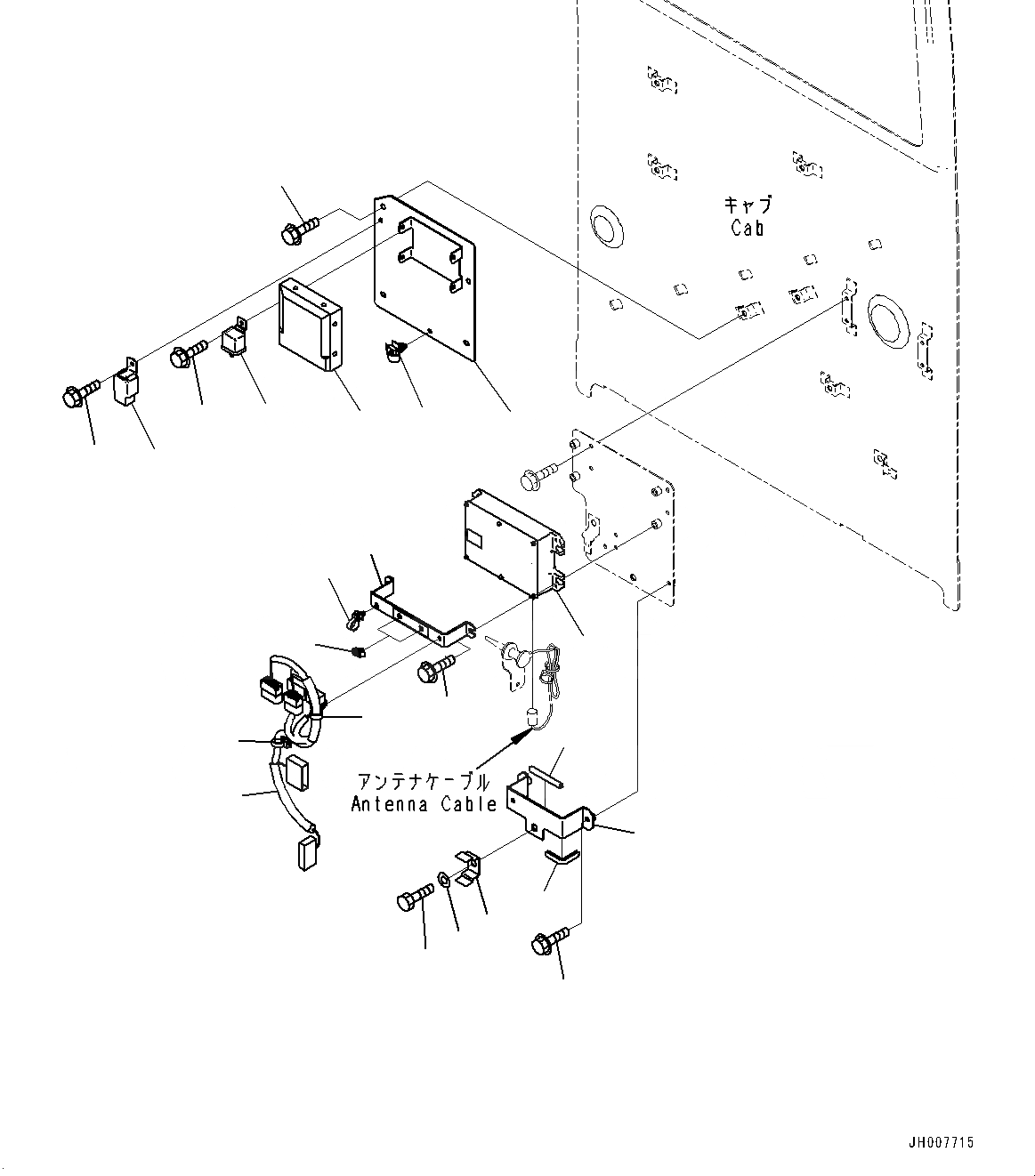 キャブ
Cab

アンテナケーブル
Antenna Cable

JH007715