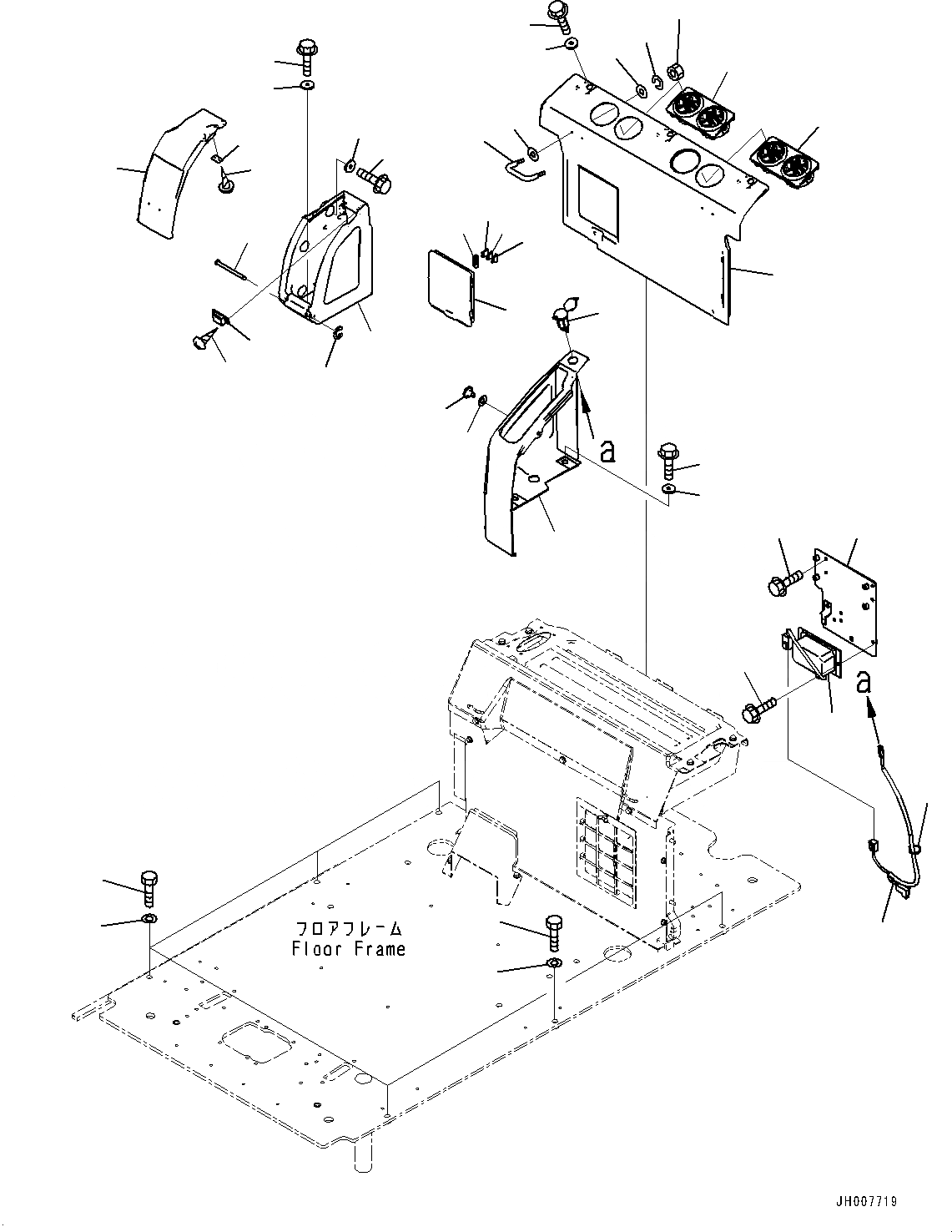 a

a

フロアフレーム
Floor Frame

JH007719