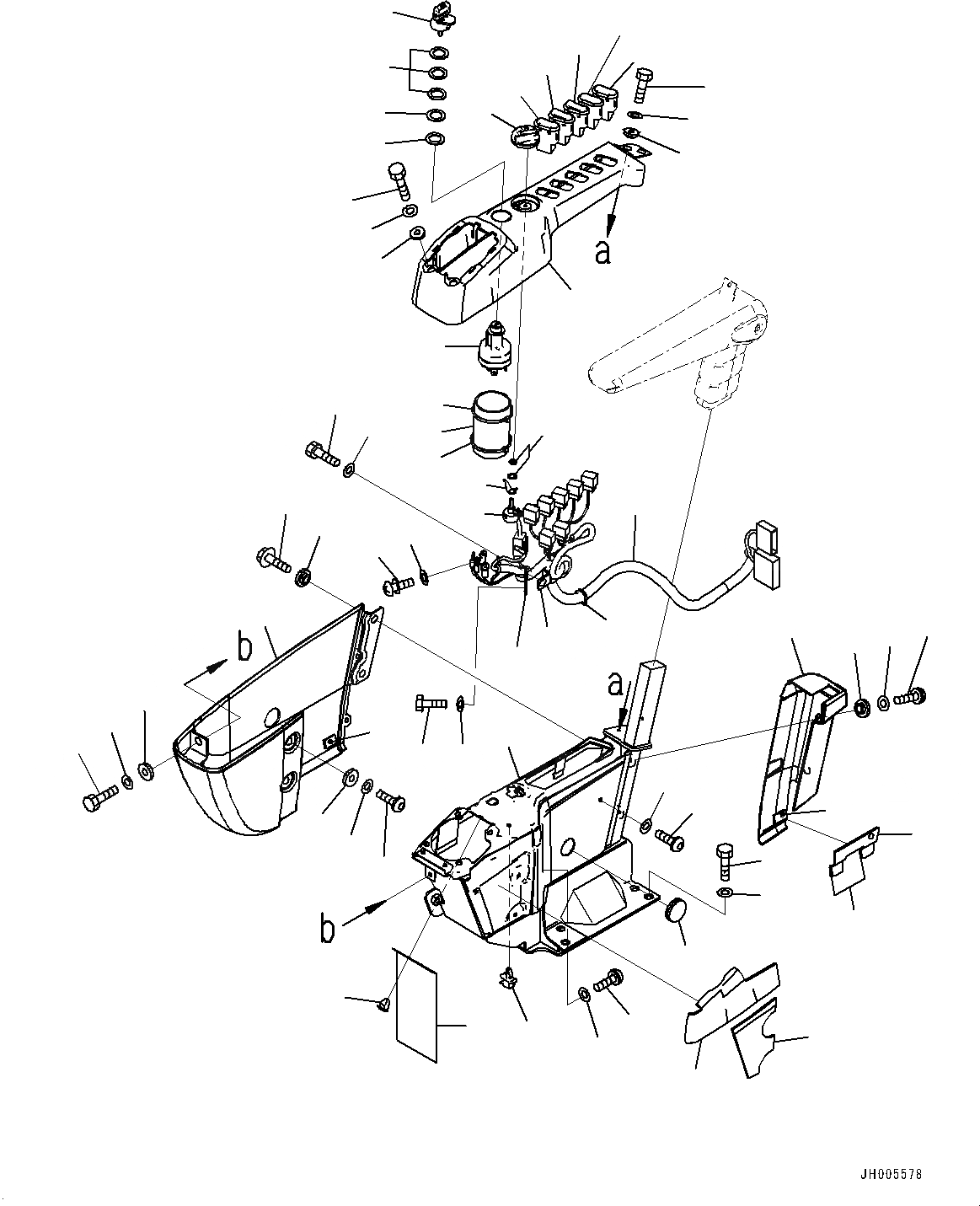 a

b

a

b

JH005578