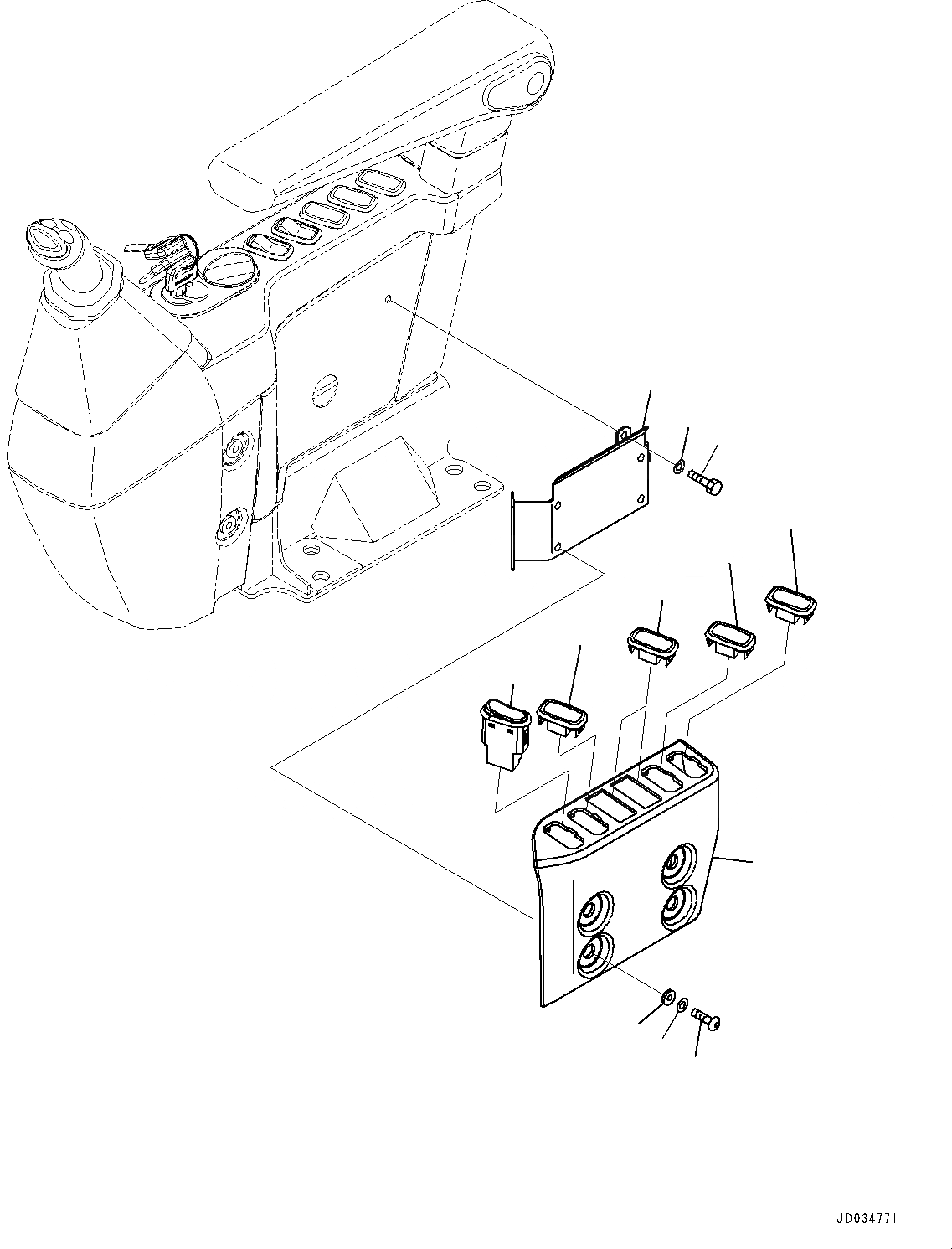 JD034771