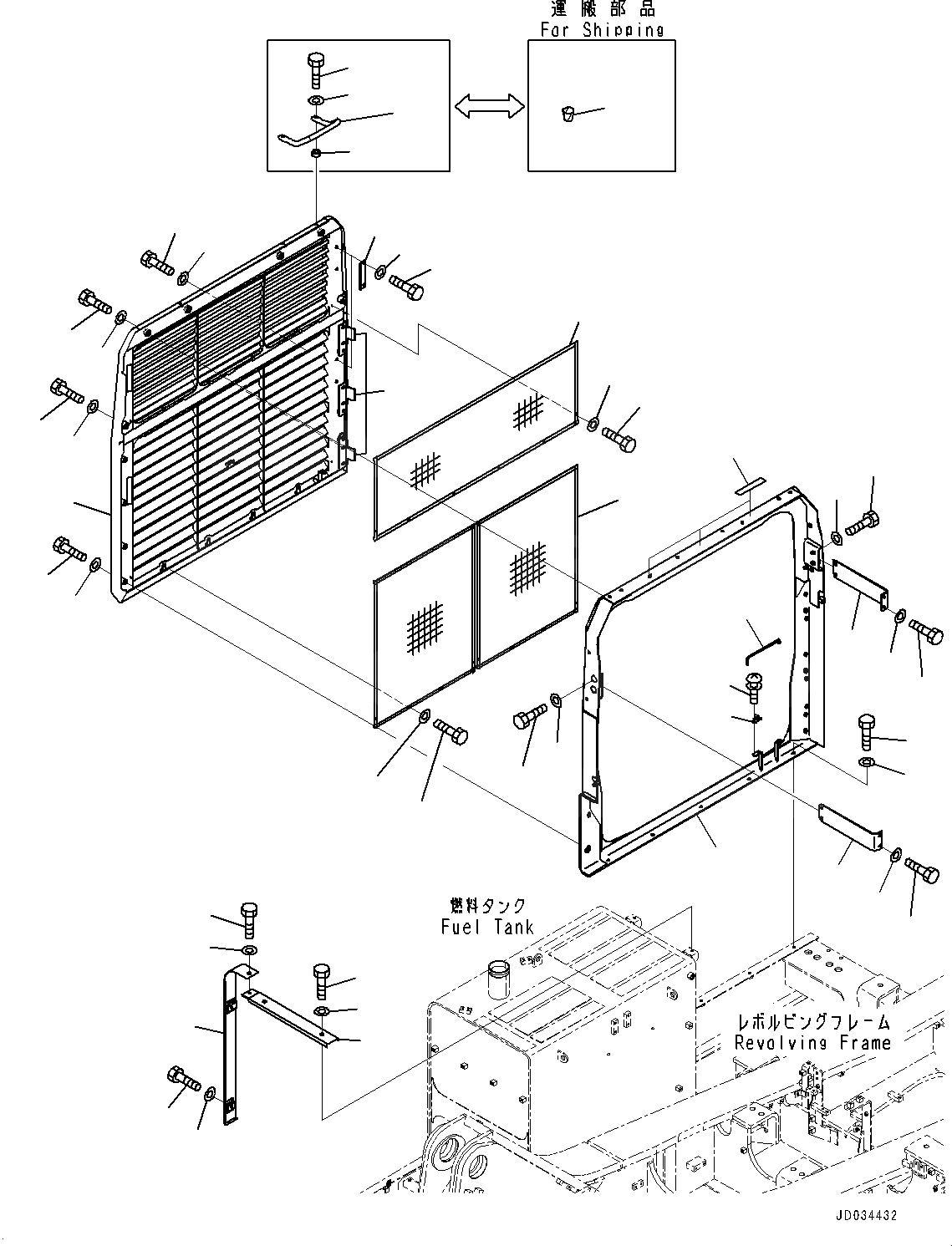 運搬部品
For Shipping

燃料タンク
Fuel Tank

レボルビングフレーム
Revolving Frame

JD034432