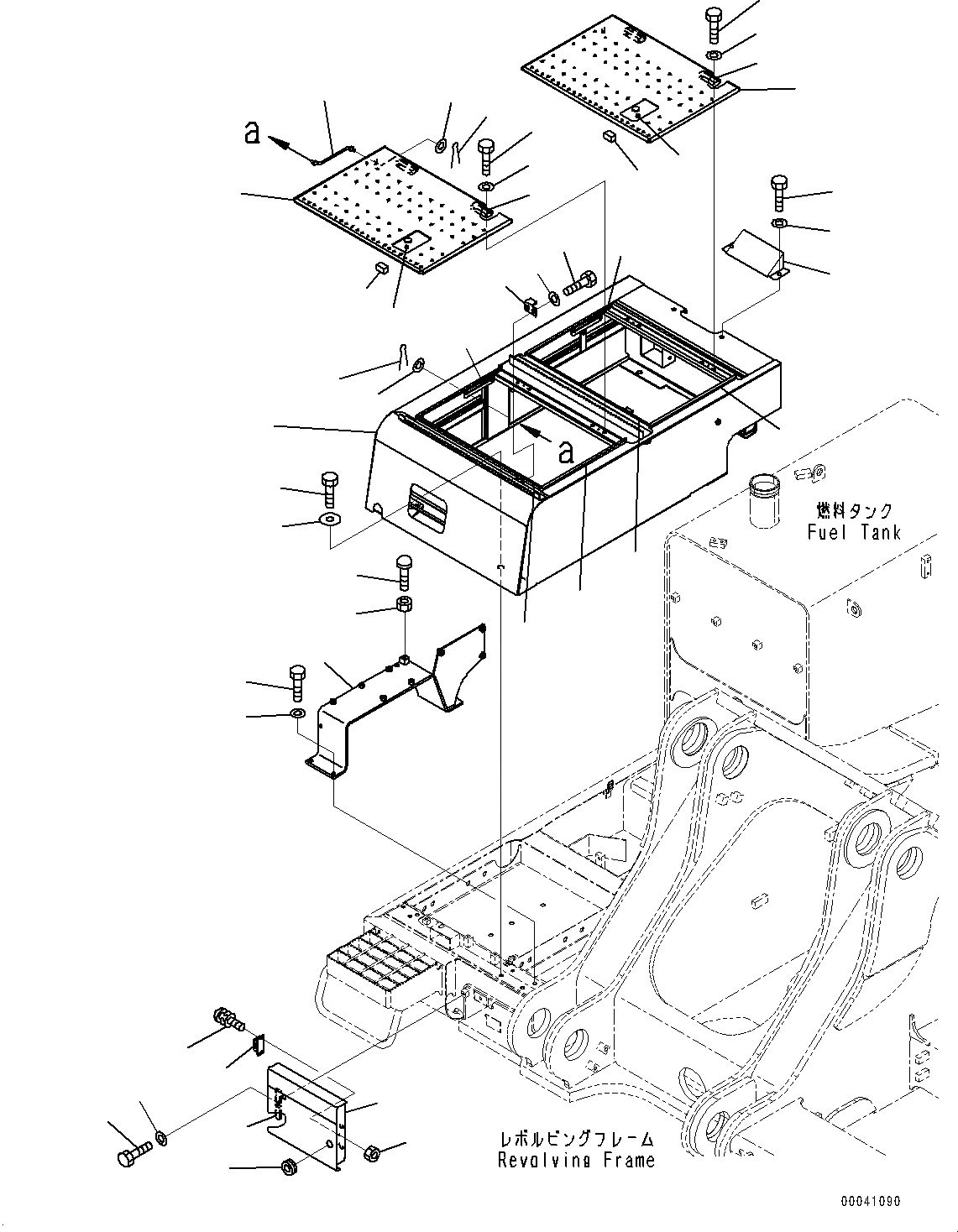 a

a

燃料タンク
Fuel Tank

レボルビングフレーム
Revolving Frame

00041090