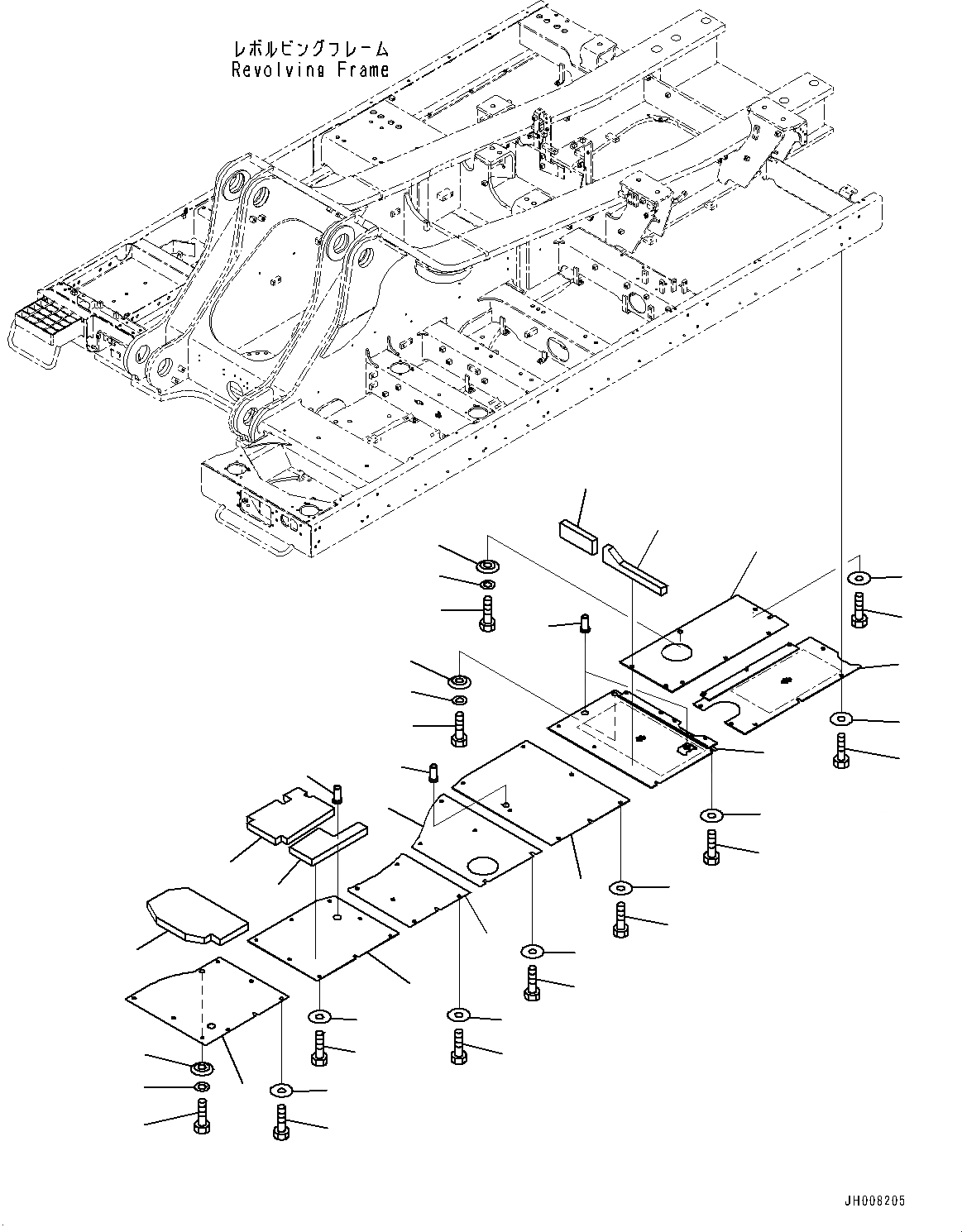 レボルビングフレーム
Revolving Frame

JH008205