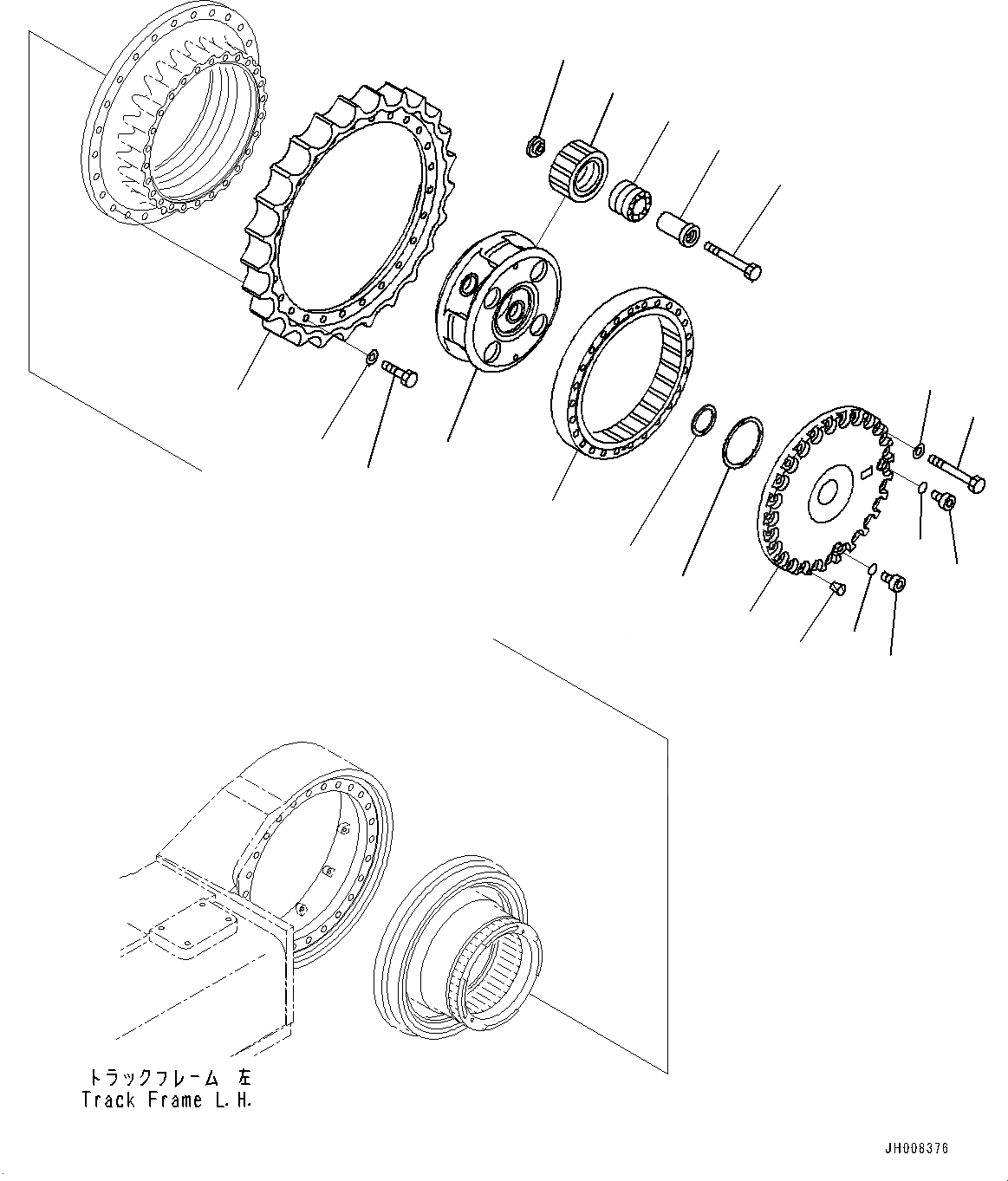 トラックフレーム 左
Track Frame L.H.

JH008376