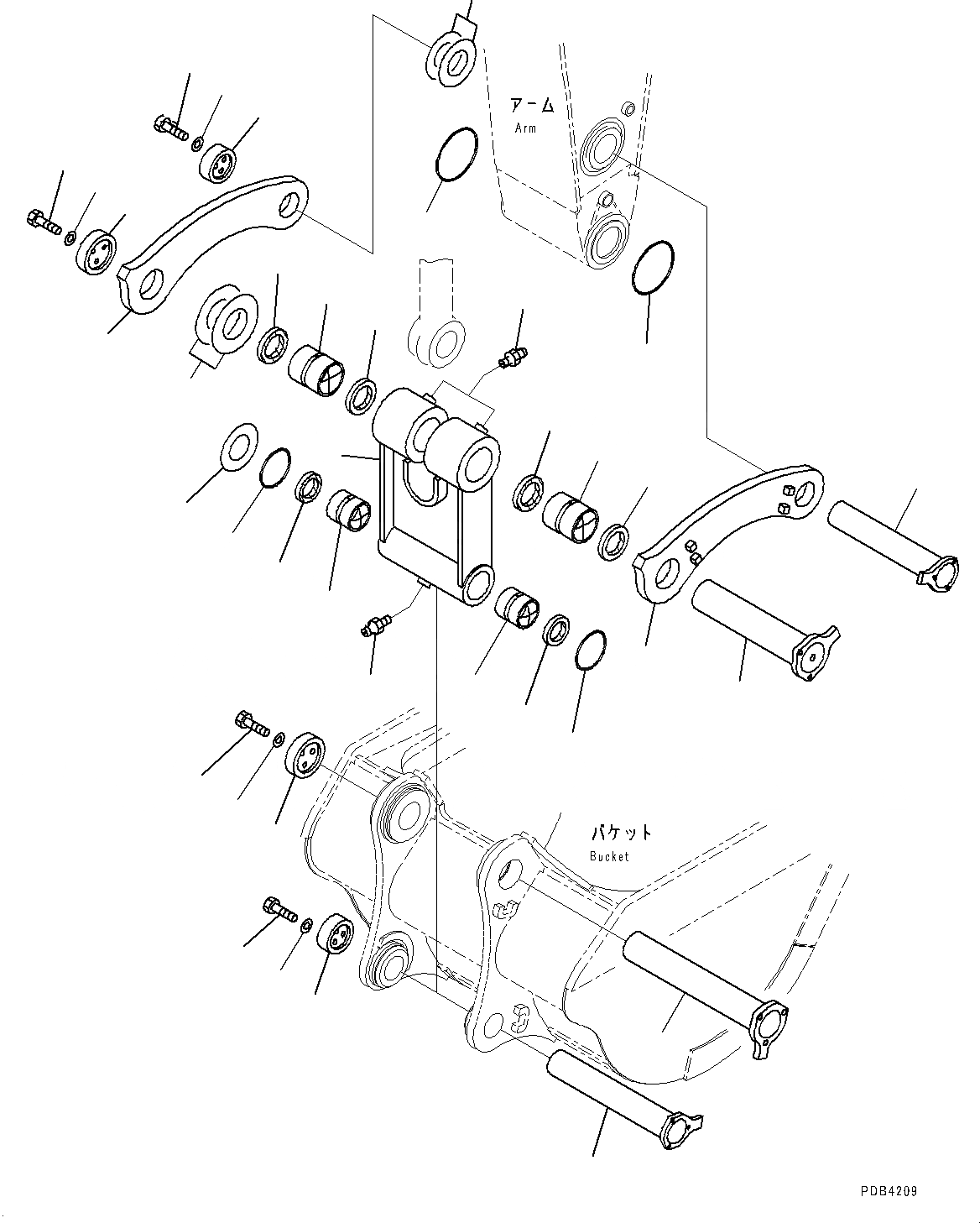 アーム
Arm

バケット
Bucket

PDB4209