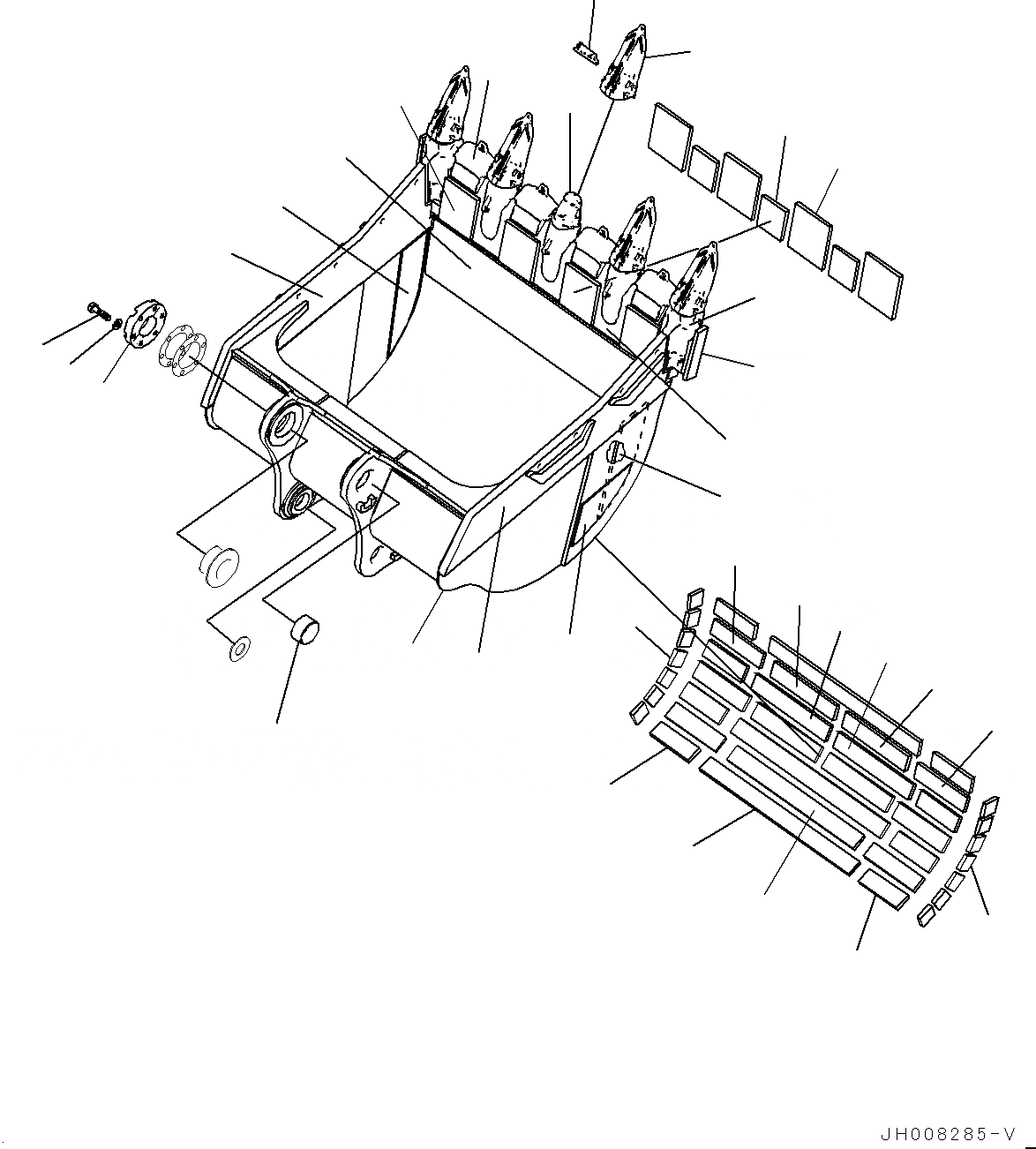 JH008285-V