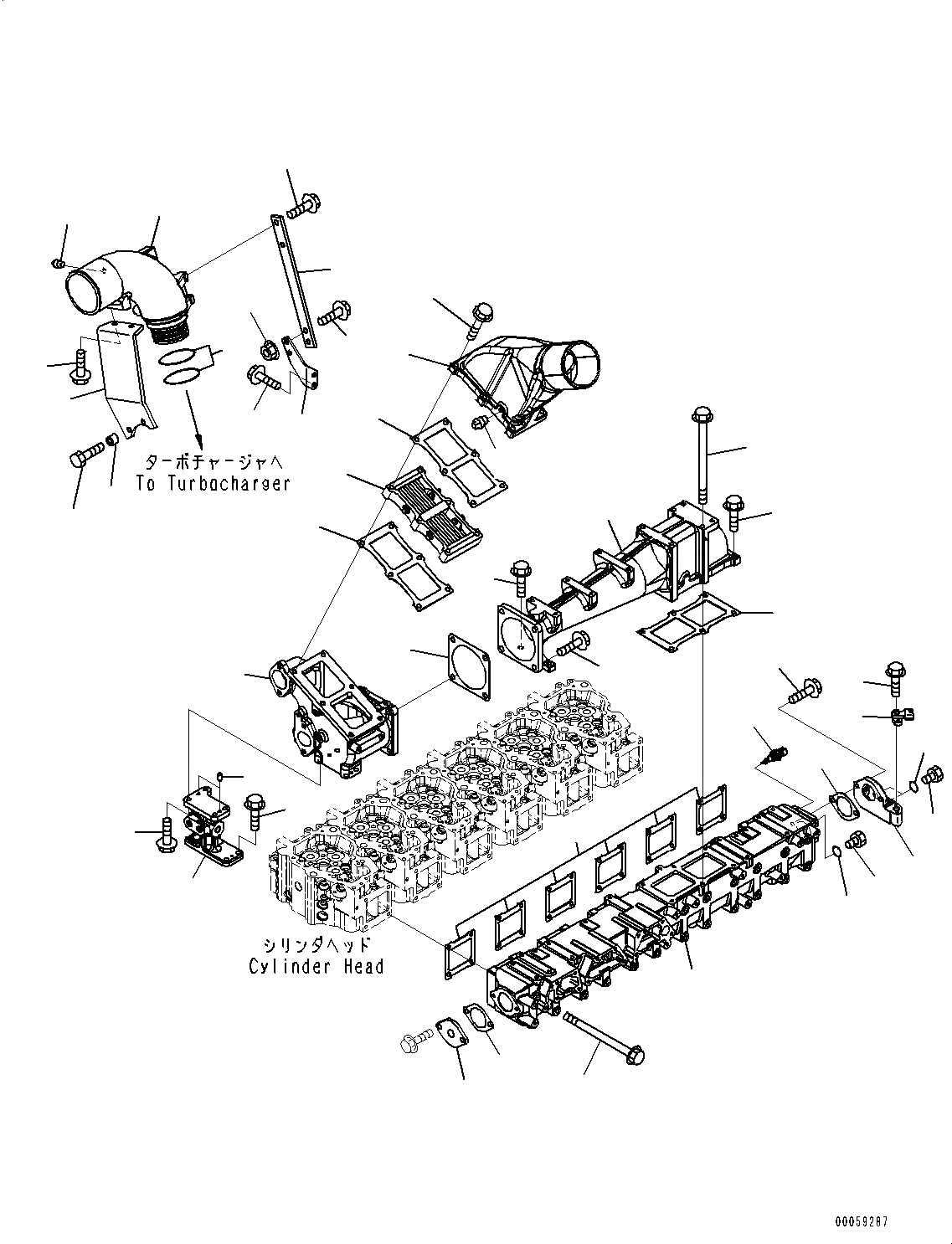 ターボチャージャへ
To Turbocharger

シリンダヘッド
Cylinder Head

00059287