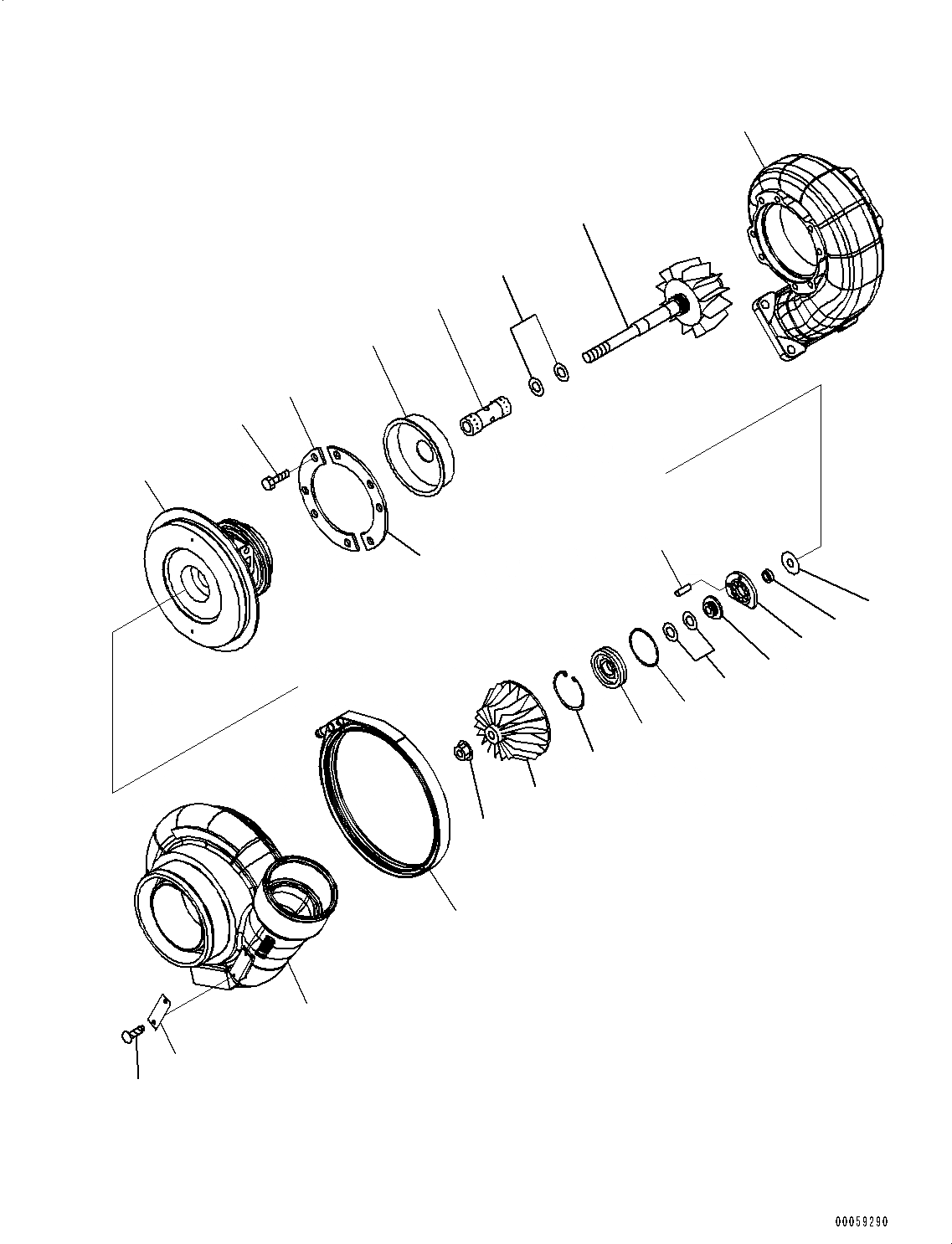 00059290