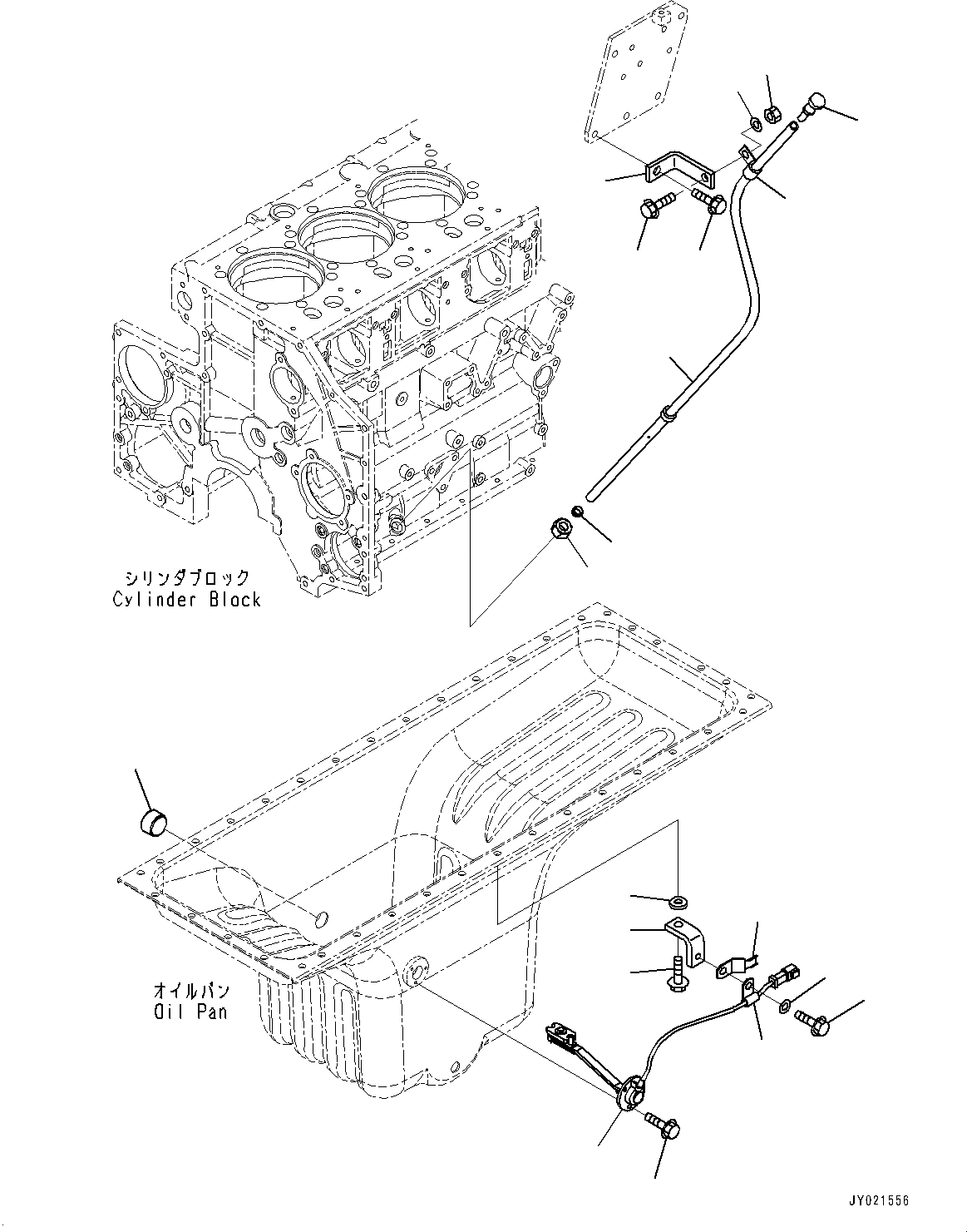 シリンダブロック
Cylinder Block

オイルパン
Oil Pan

JY021556