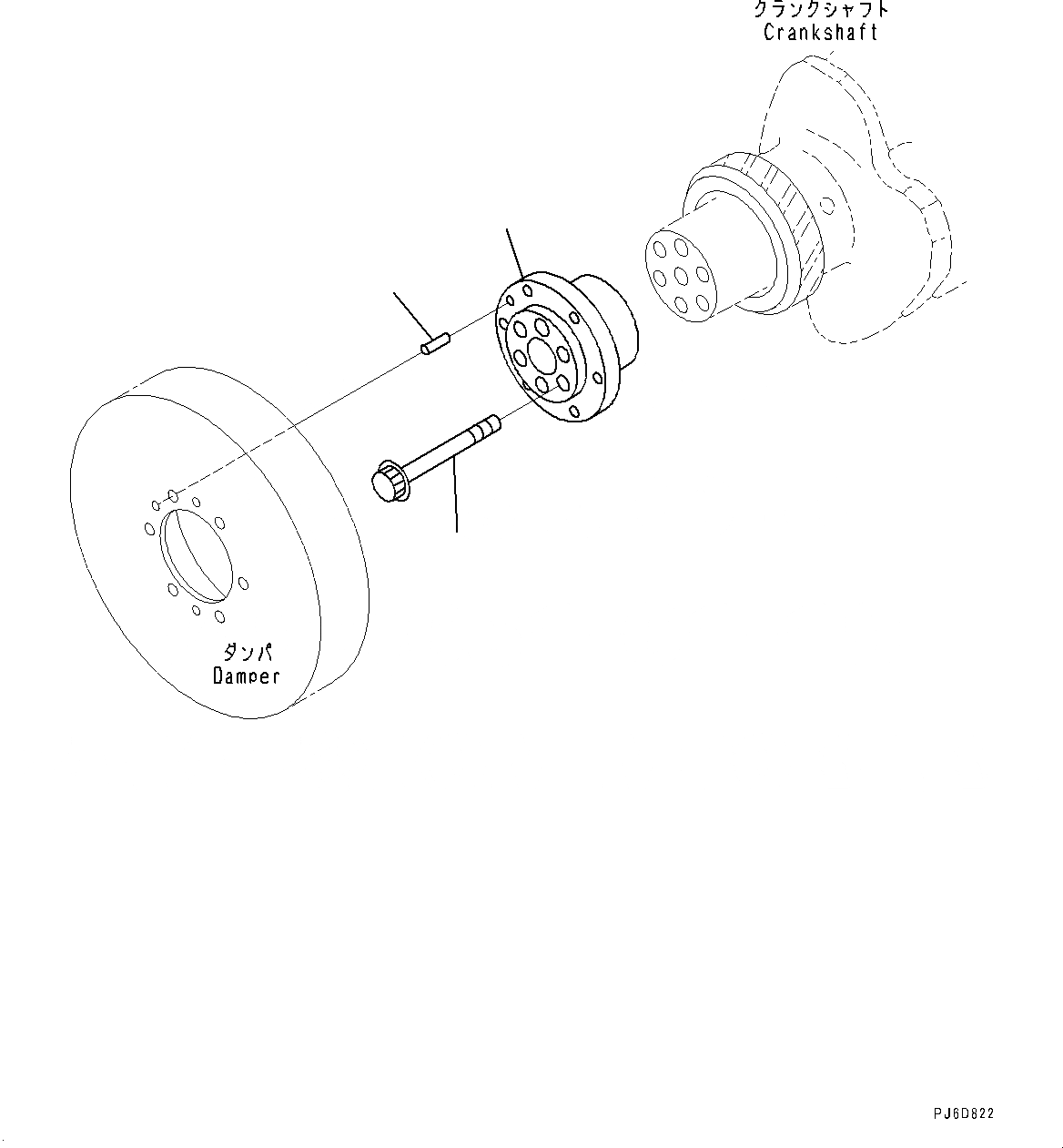 クランクシャフト
Crankshaft

ダンパ
Damper

PJ6D822