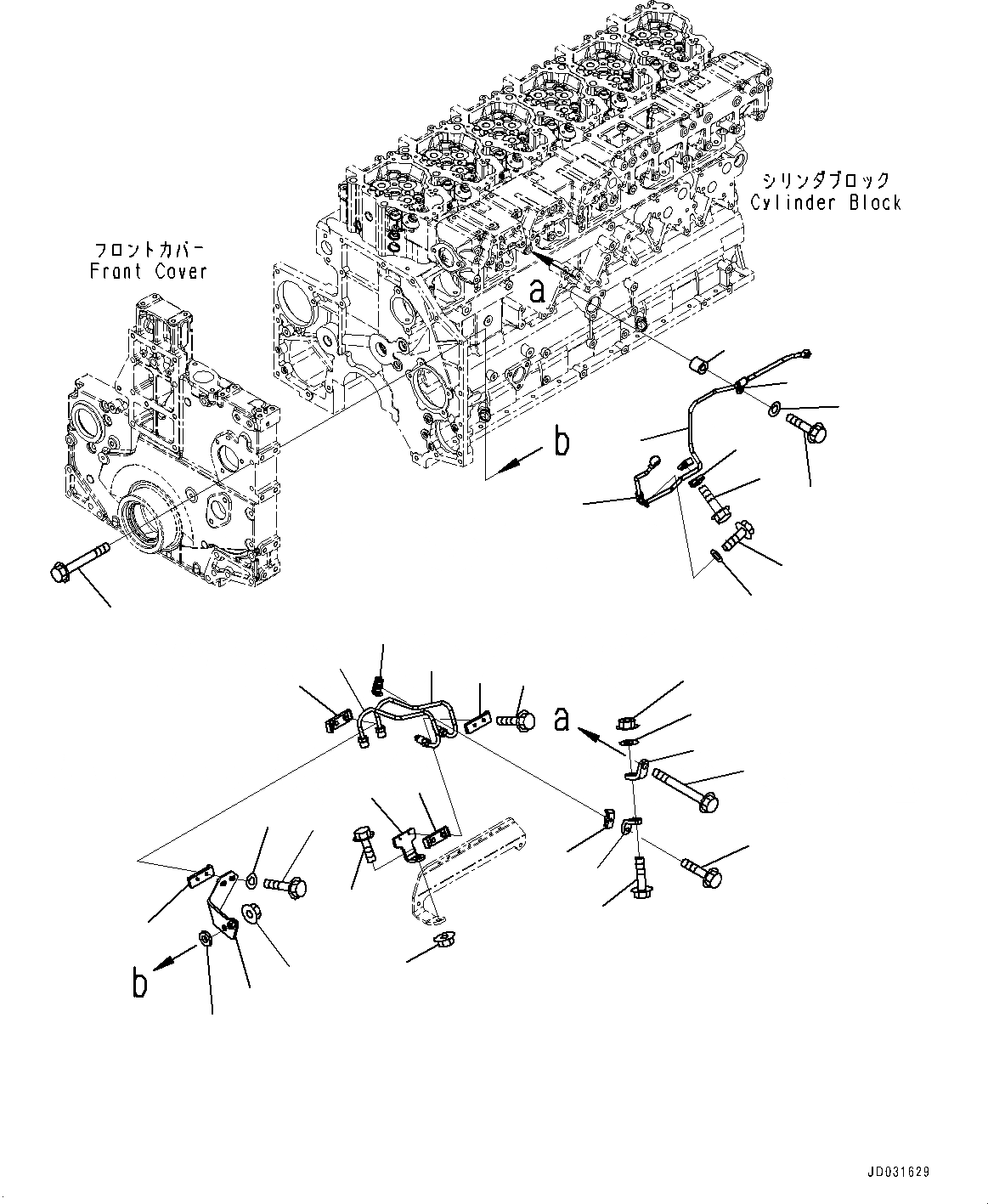 シリンダブロック
Cylinder Block

フロントカバー
Front Cover

a

b

a

b

JD031629