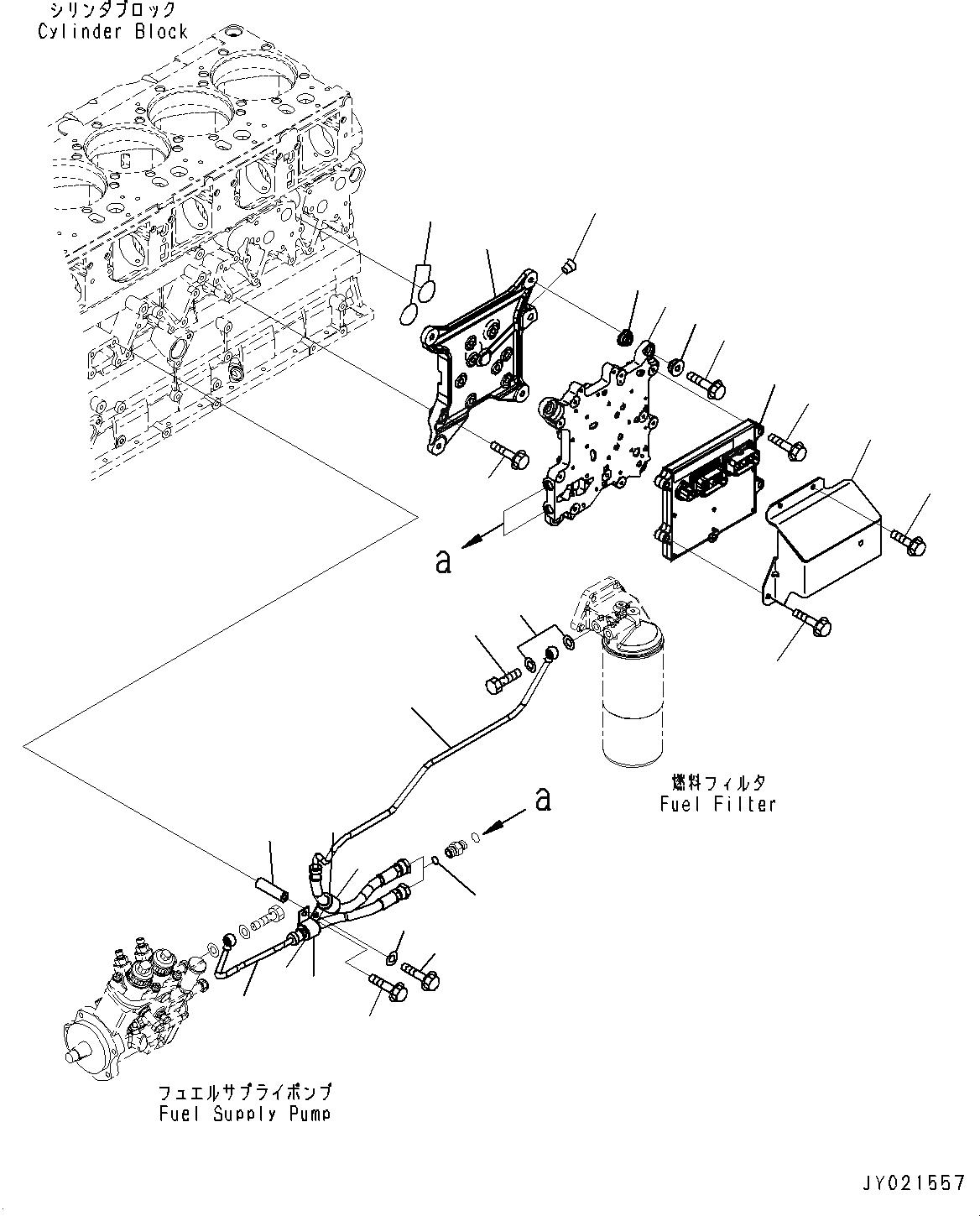 シリンダブロック
Cylinder Block

a

燃料フィルタ
Fuel Filter

a

フュエルサプライポンプ
Fuel Supply Pump

JY021557