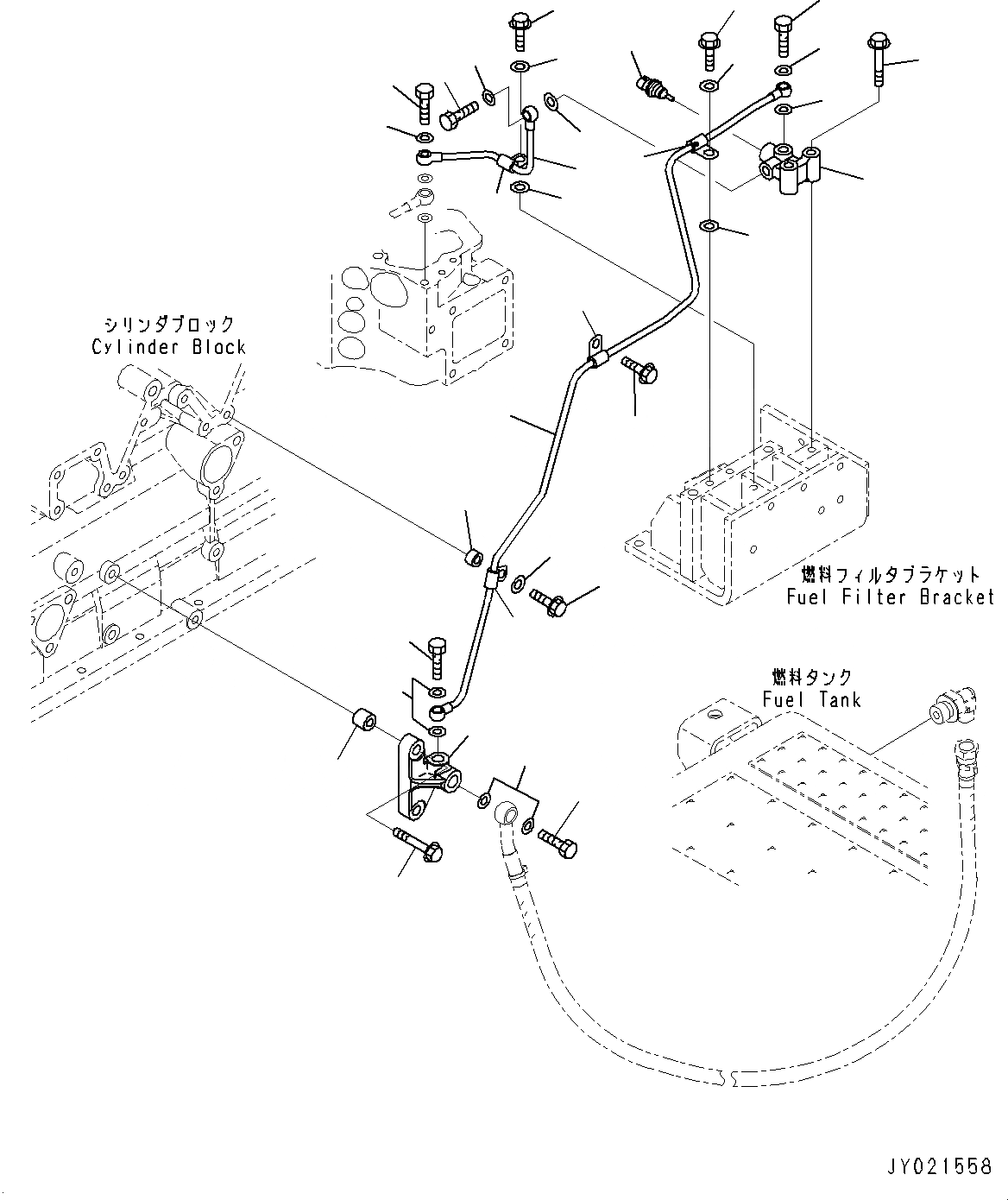 シリンダブロック
Cylinder Block

燃料フィルタブラケット
Fuel Filter Bracket

燃料タンク
Fuel Tank

JY021558