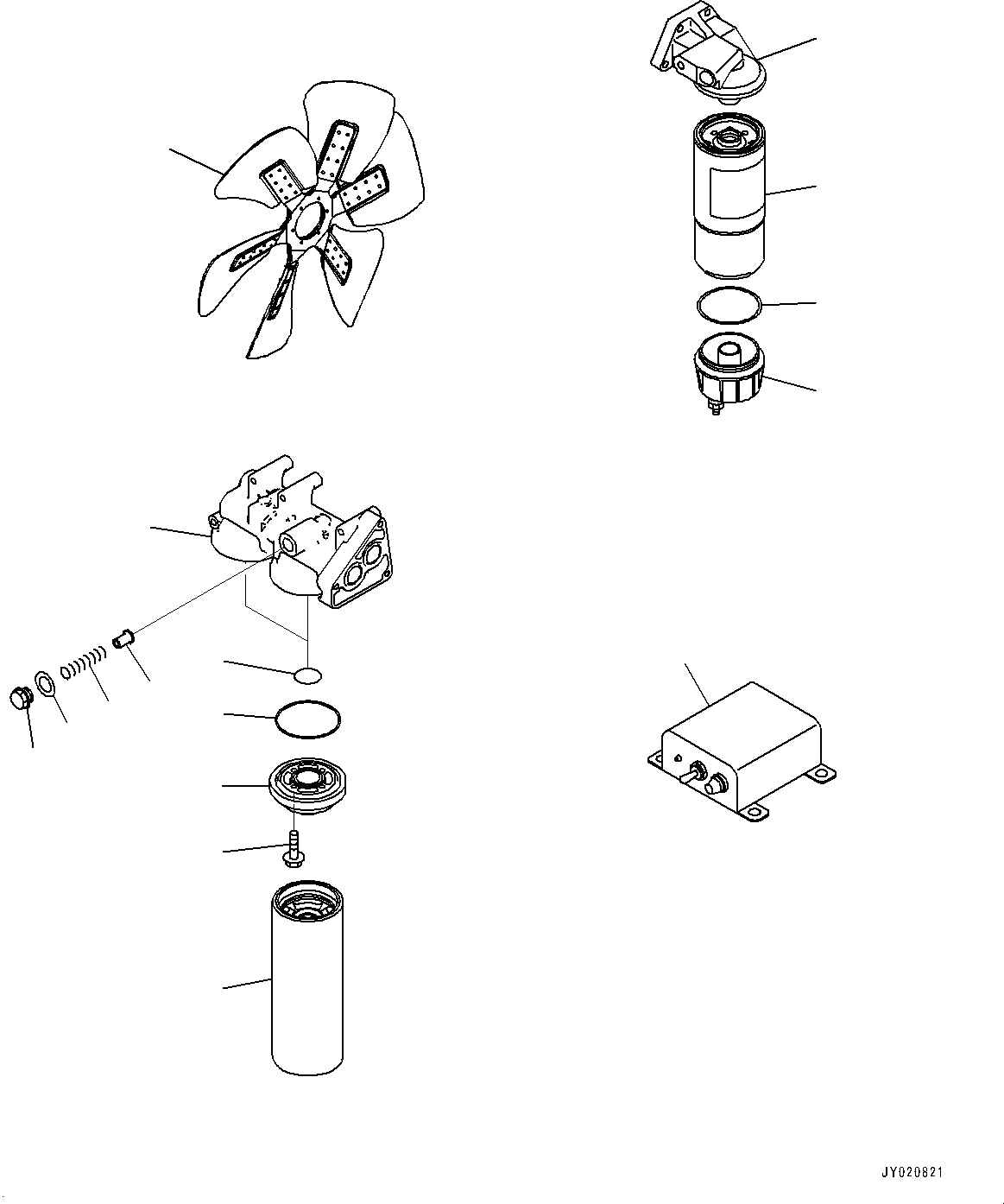 JY020821