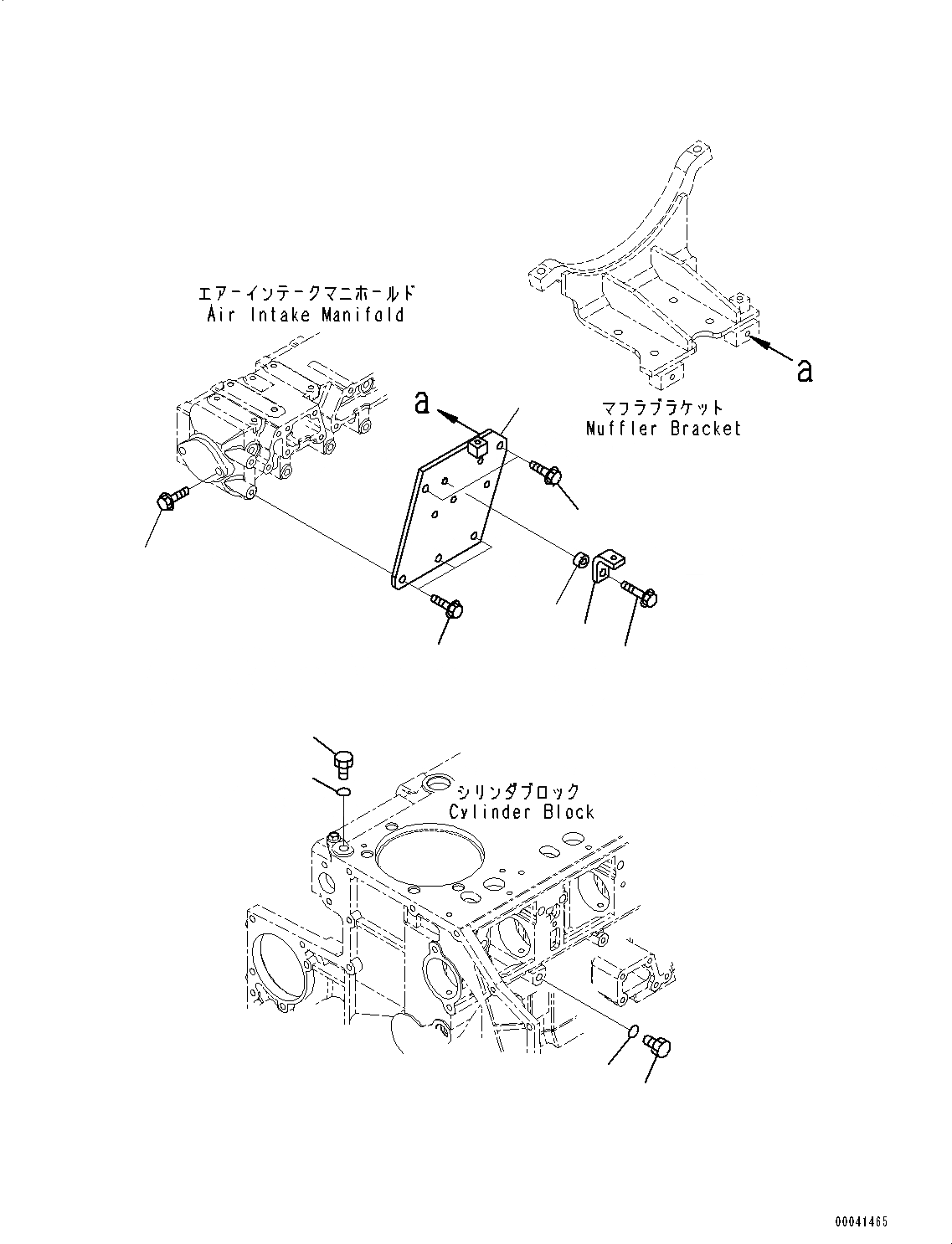 エアーインテークマニホールド
Air Intake Manifold

a

a

マフラブラケット
Muffler Bracket

シリンダブロック
Cylinder Block

00041465