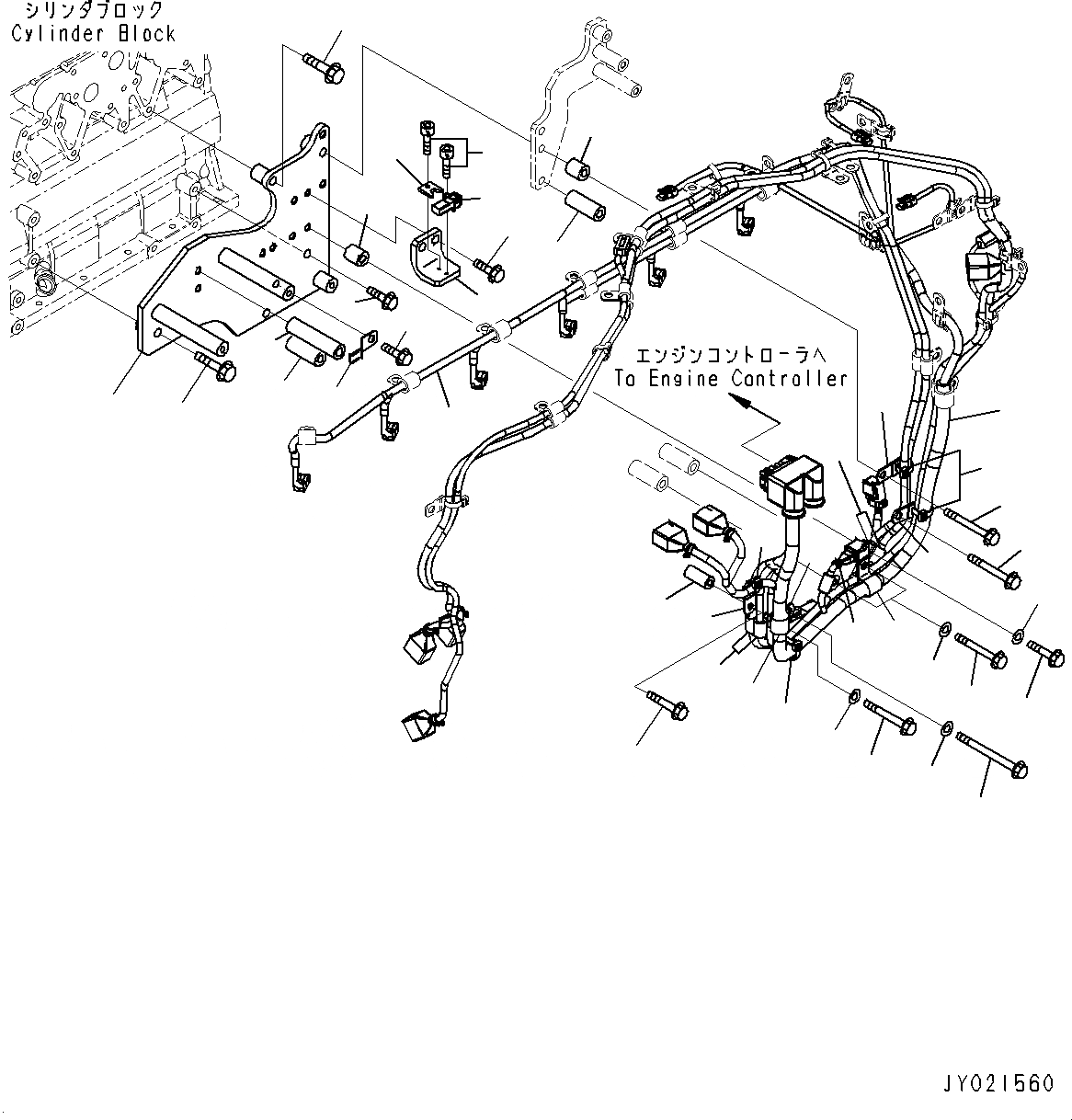 シリンダブロック
Cylinder Block

エンジンコントローラへ
To Engine Controller

JY021560