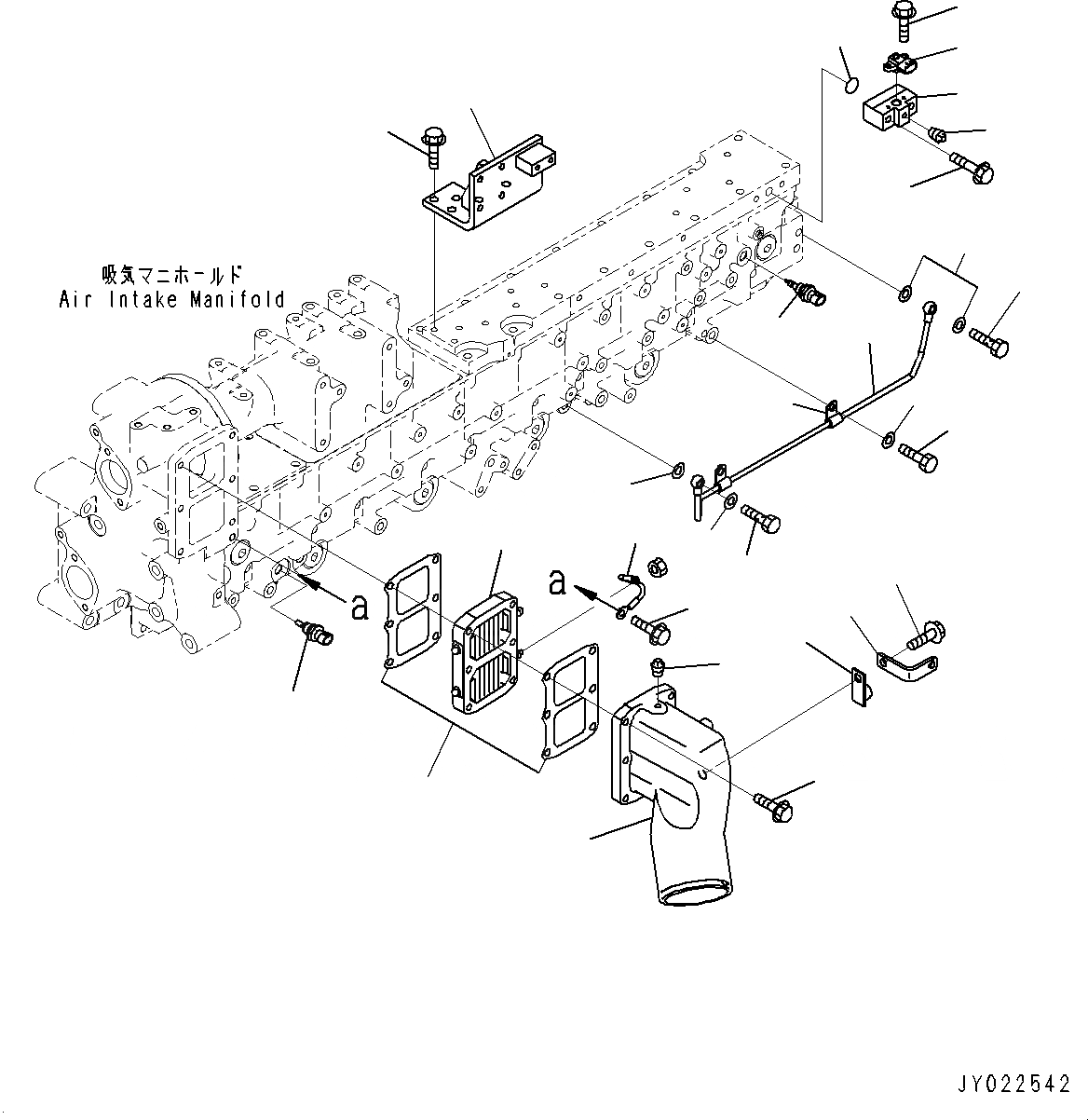 吸気マニホールド
Air Intake Manifold

a

a

JY022542