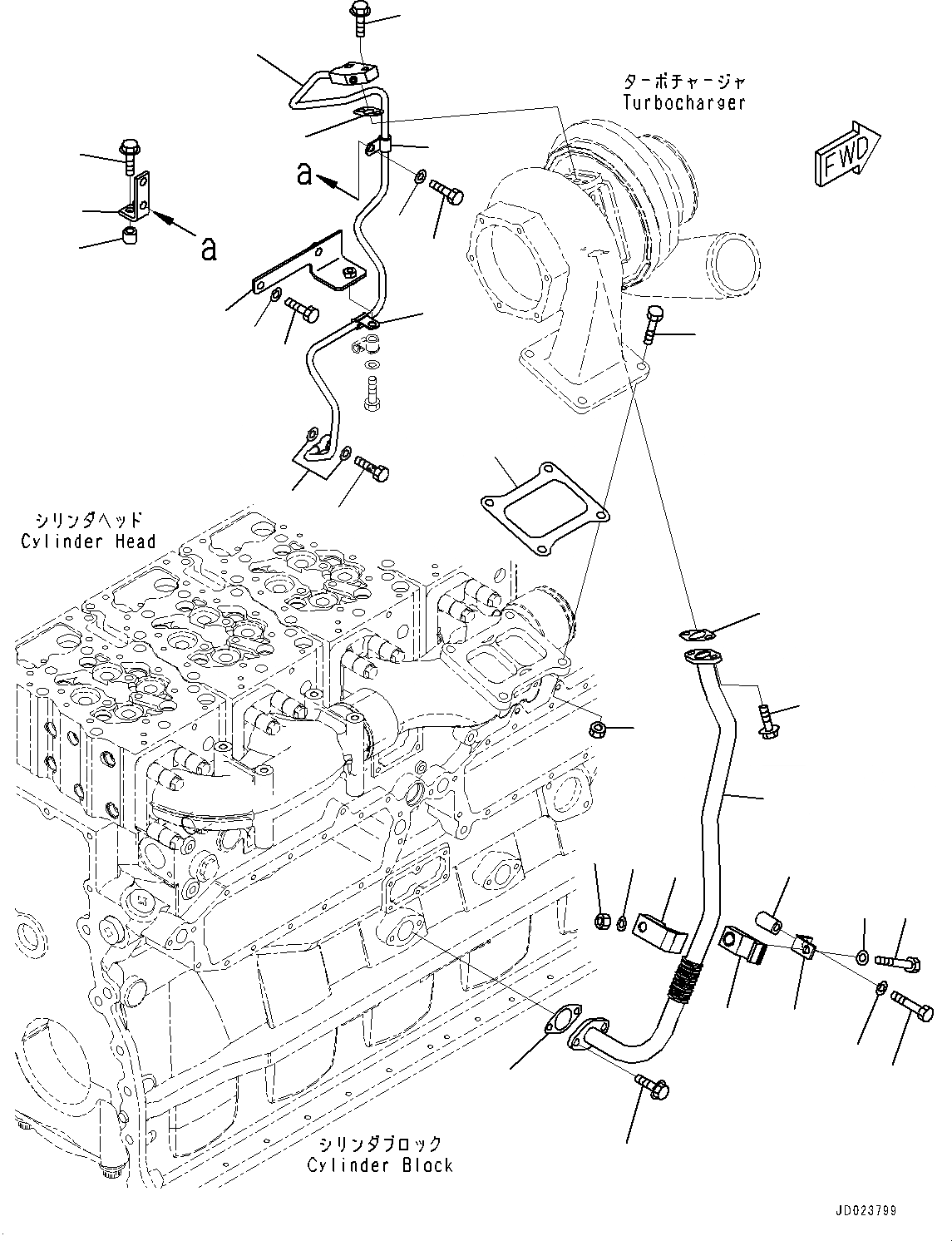 ターボチャージャ
Turbocharger

FWD

a

a

シリンダヘッド
Cylinder Head

シリンダブロック
Cylinder Block

JD023799