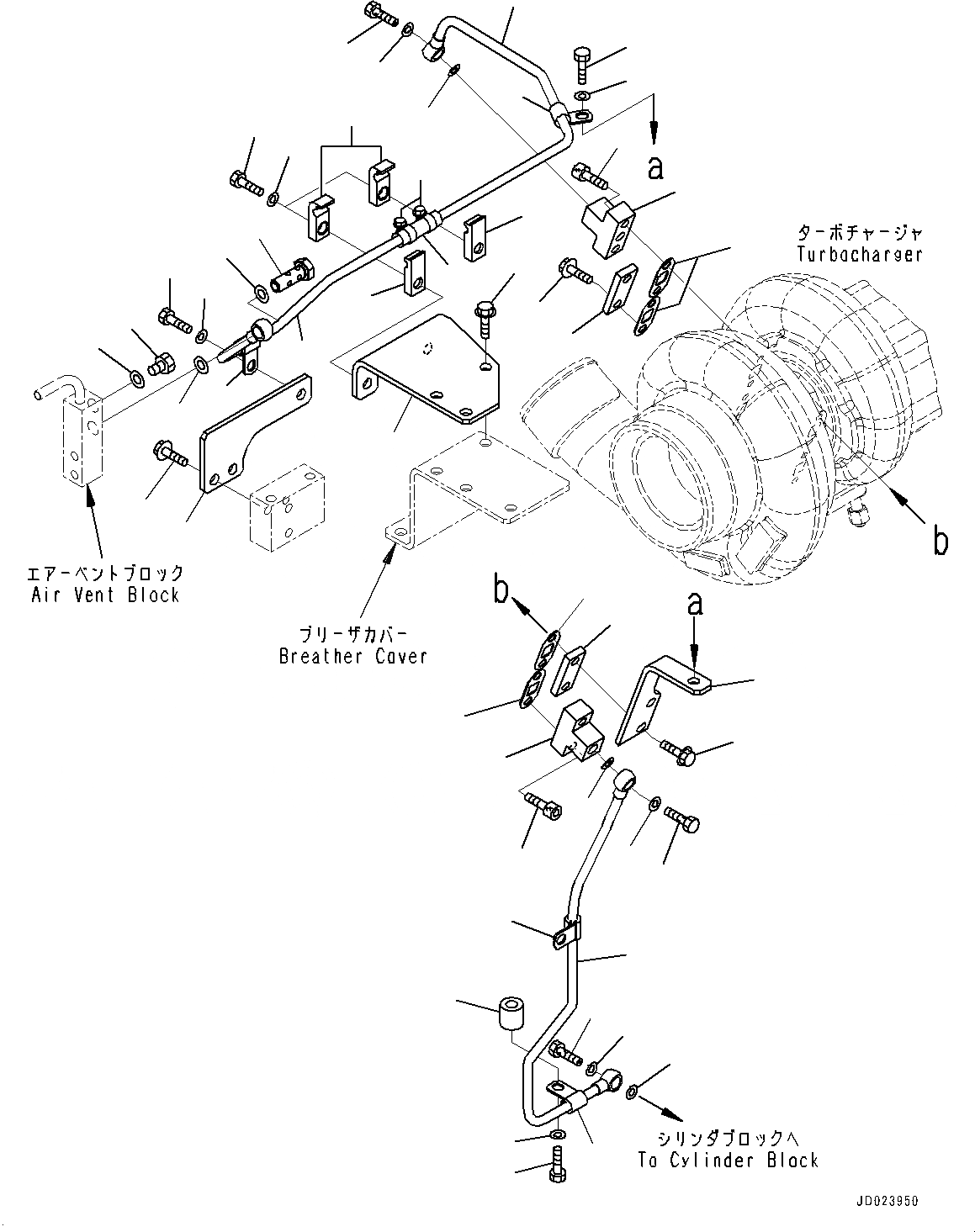 a

ターボチャージャ
Turbocharger

b

エアーベントブロック
Air Vent Block

ブリーザカバー
Breather Cover

b

a

シリンダブロックへ
To Cylinder Block

JD023950